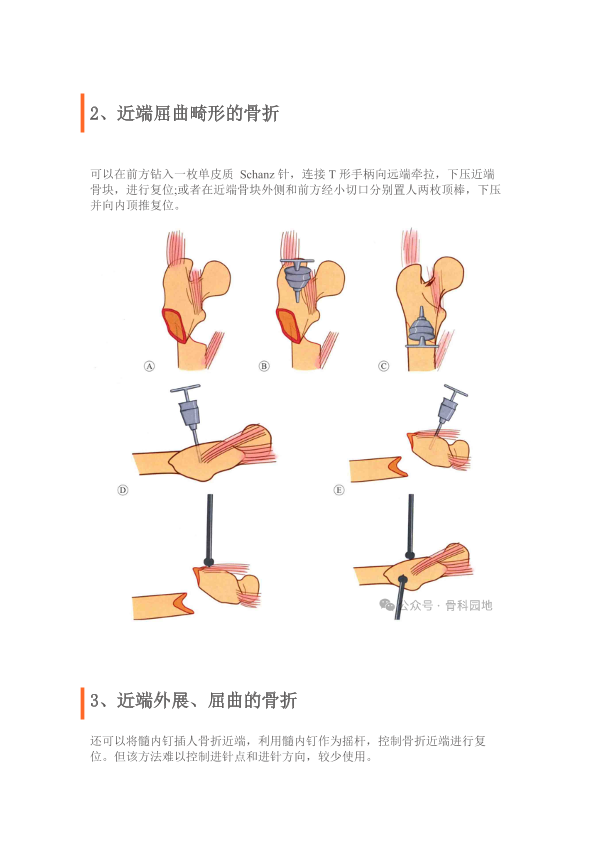 2、近端屈曲畸形的骨折

可以在前方钻入一枚单皮质 Schanz 针，连接 T 形手柄向远端牵拉，下压近端骨块，进行复位;或者在近端骨块外侧和前方经小切口分别置人两枚顶棒，下压并向内顶推复位。

Ⓐ Ⓑ Ⓒ

Ⓓ Ⓔ

公众号 · 骨科园地

3、近端外展、屈曲的骨折

还可以将髓内钉插人骨折近端，利用髓内钉作为摇杆，控制骨折近端进行复位。但该方法难以控制进针点和进针方向，较少使用。