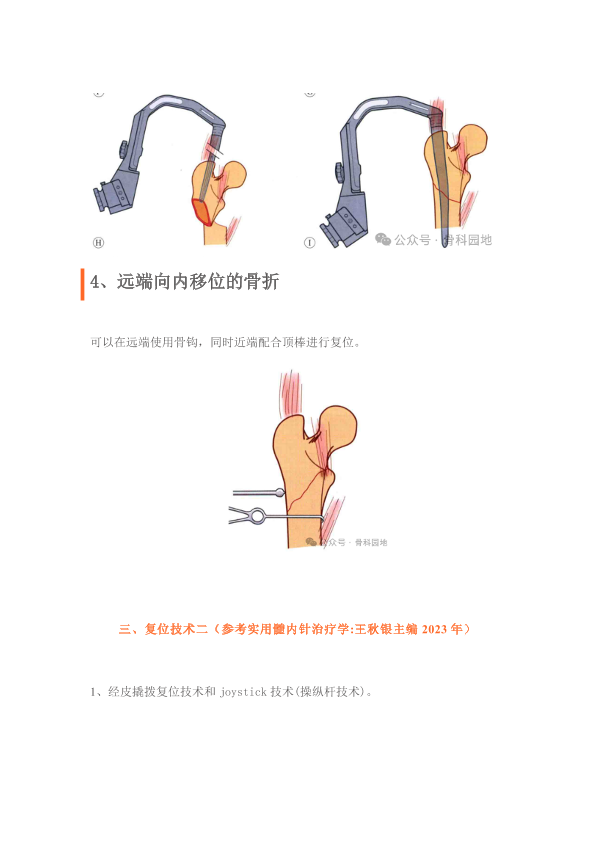 Ⓗ

Ⓘ

公众号 · 骨科园地

4、远端向内移位的骨折

可以在远端使用骨钩，同时近端配合顶棒进行复位。

公众号 · 骨科园地

三、复位技术二（参考实用髓内针治疗学:王秋银主编 2023 年）

1、经皮撬拨复位技术和 joystick 技术(操纵杆技术)。