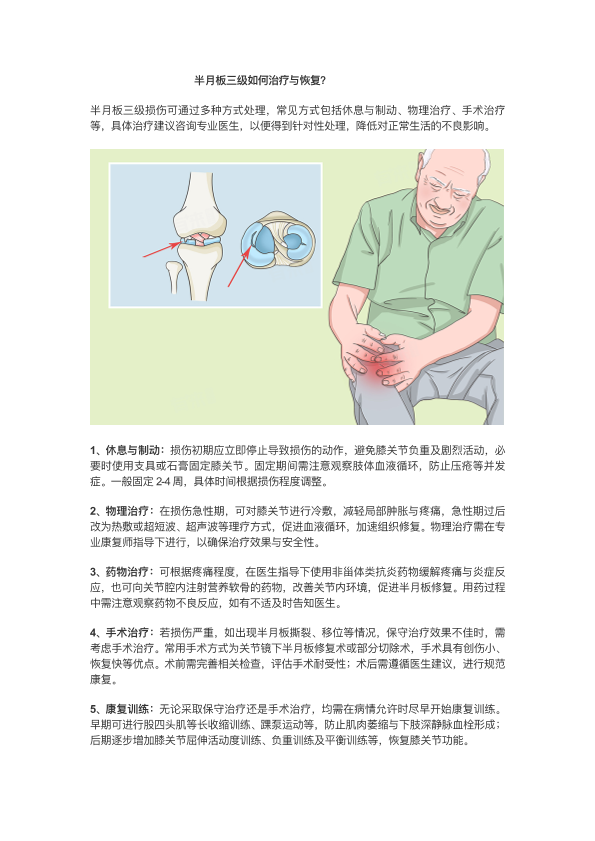 半月板三级如何治疗与恢复?

半月板三级损伤可通过多种方式处理，常见方式包括休息与制动、物理治疗、手术治疗等，具体治疗建议咨询专业医生，以便得到针对性处理，降低对正常生活的不良影响。

1、休息与制动：损伤初期应立即停止导致损伤的动作，避免膝关节负重及剧烈活动，必要时使用支具或石膏固定膝关节。固定期间需注意观察肢体血液循环，防止压疮等并发症。一般固定 2-4 周，具体时间根据损伤程度调整。

2、物理治疗：在损伤急性期，可对膝关节进行冷敷，减轻局部肿胀与疼痛，急性期过后改为热敷或超短波、超声波等理疗方式，促进血液循环，加速组织修复。物理治疗需在专业康复师指导下进行，以确保治疗效果与安全性。

3、药物治疗：可根据疼痛程度，在医生指导下使用非甾体类抗炎药物缓解疼痛与炎症反应，也可向关节腔内注射营养软骨的药物，改善关节内环境，促进半月板修复。用药过程中需注意观察药物不良反应，如有不适及时告知医生。

4、手术治疗：若损伤严重，如出现半月板撕裂、移位等情况，保守治疗效果不佳时，需考虑手术治疗。常用手术方式为关节镜下半月板修复术或部分切除术，手术具有创伤小、恢复快等优点。术前需完善相关检查，评估手术耐受性；术后需遵循医生建议，进行规范康复。

5、康复训练：无论采取保守治疗还是手术治疗，均需在病情允许时尽早开始康复训练。早期可进行股四头肌等长收缩训练、踝泵运动等，防止肌肉萎缩与下肢深静脉血栓形成；后期逐步增加膝关节屈伸活动度训练、负重训练及平衡训练等，恢复膝关节功能。