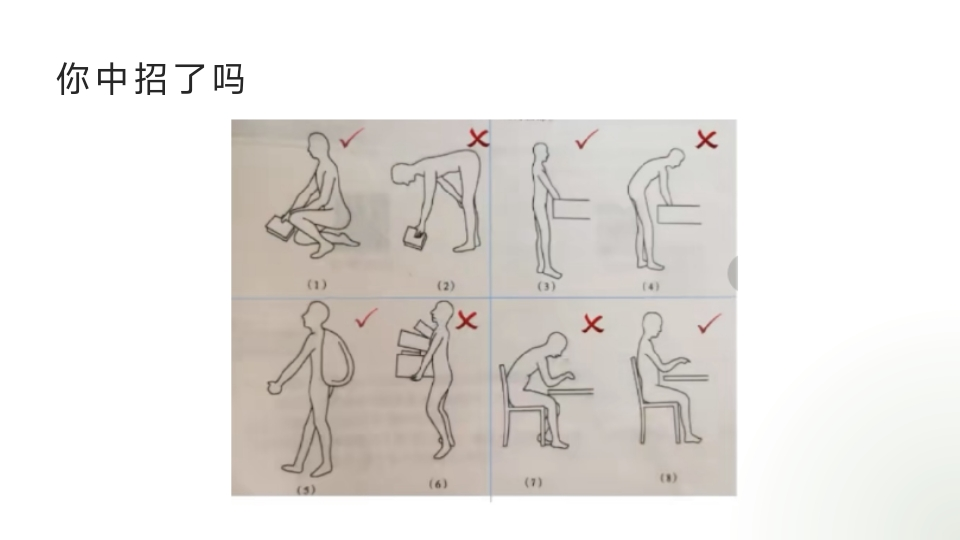 你中招了吗

✓ ✗ ✓ ✗

(1) (2) (3) (4)

✓ ✗ ✗ ✓

(5) (6) (7) (8)