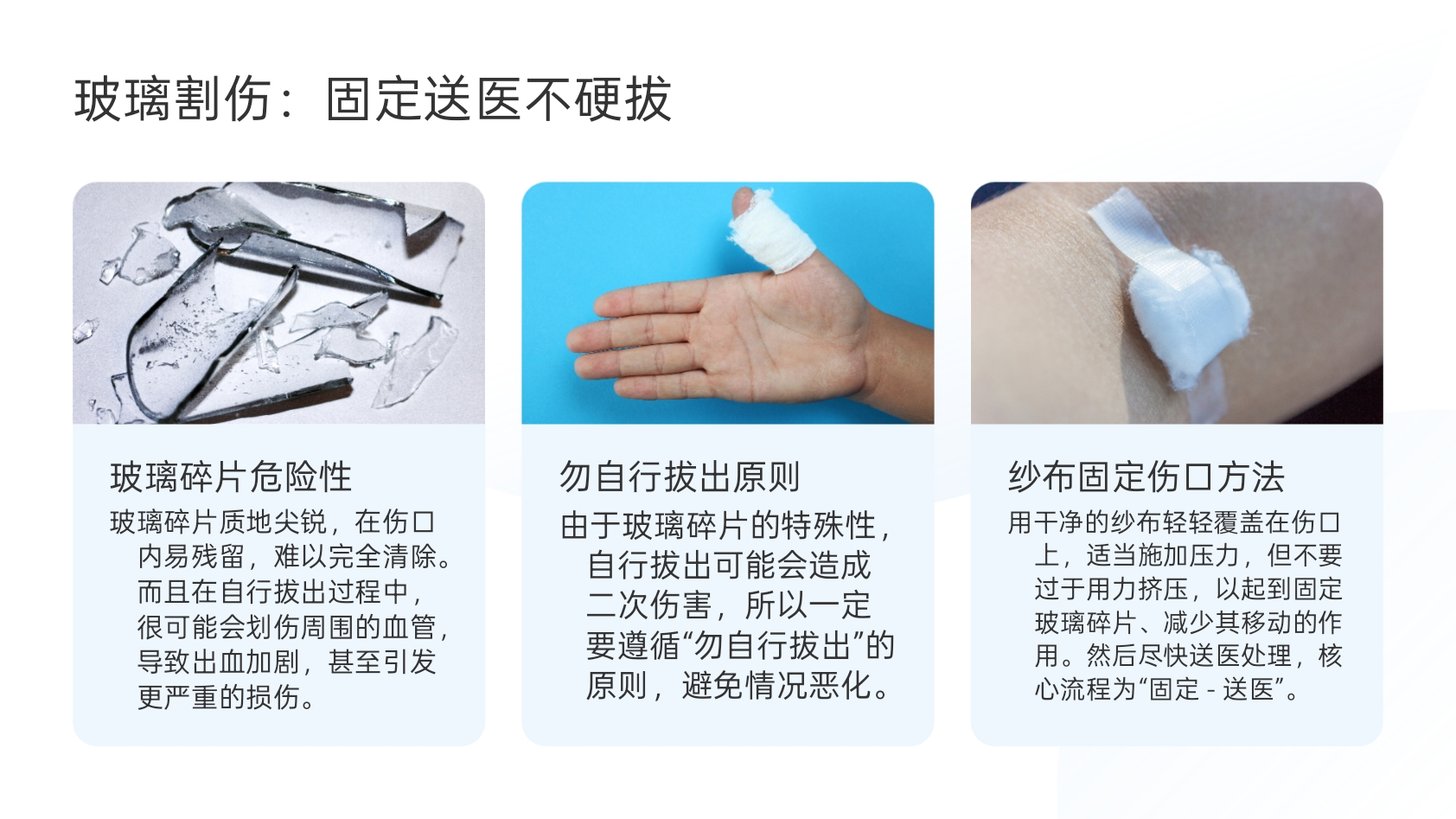 玻璃割伤：固定送医不硬拔

玻璃碎片危险性

玻璃碎片质地尖锐，在伤口内易残留，难以完全清除。而且在自行拔出过程中，很可能会划伤周围的血管，导致出血加剧，甚至引发更严重的损伤。

勿自行拔出原则

由于玻璃碎片的特殊性，自行拔出可能会造成二次伤害，所以一定要遵循“勿自行拔出”的原则，避免情况恶化。

纱布固定伤口方法

用干净的纱布轻轻覆盖在伤口上，适当施加压力，但不要过于用力挤压，以起到固定玻璃碎片、减少其移动的作用。然后尽快送医处理，核心流程为“固定 - 送医”。