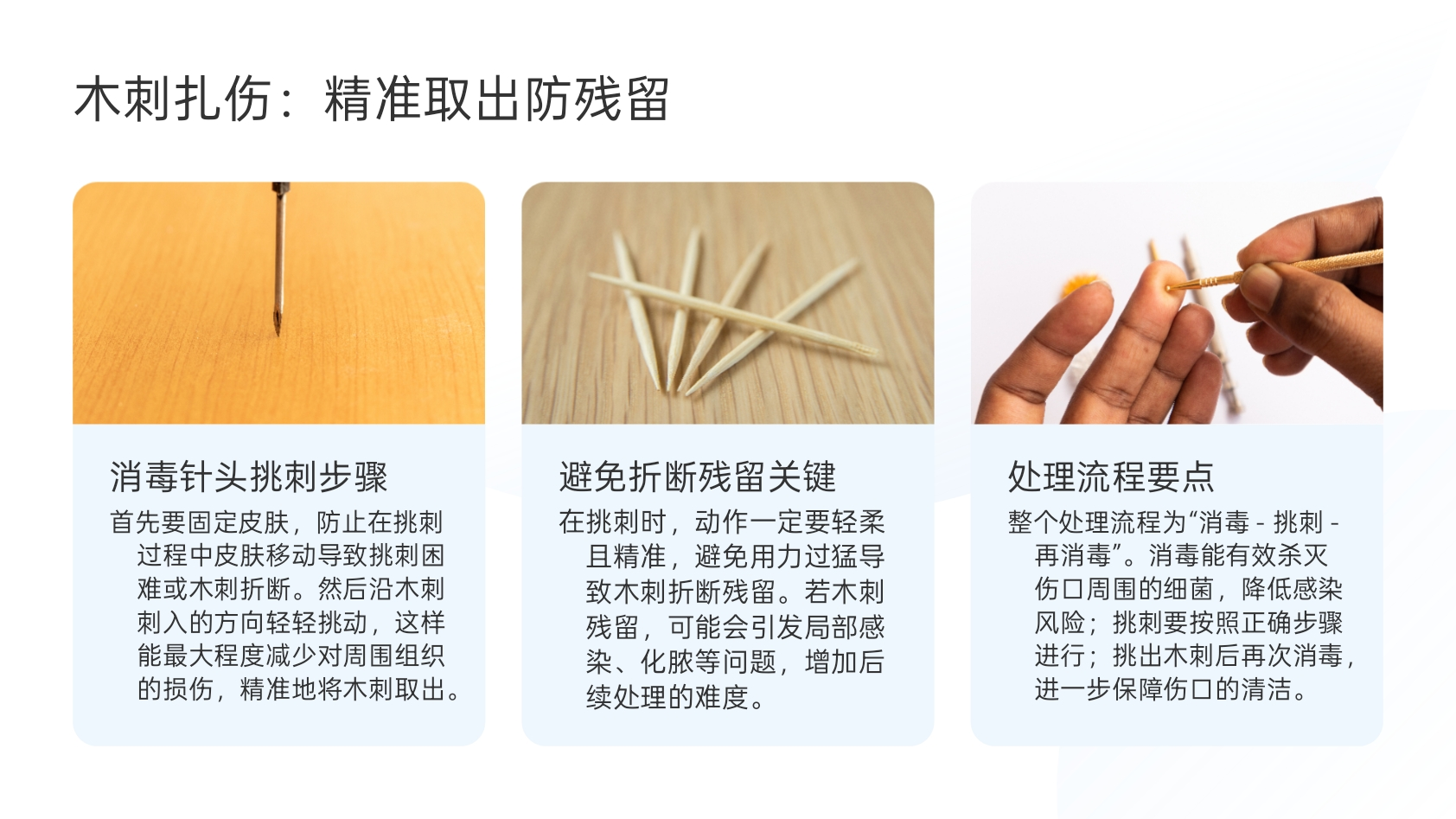 木刺扎伤：精准取出防残留

消毒针头挑刺步骤

首先要固定皮肤，防止在挑刺过程中皮肤移动导致挑刺困难或木刺折断。然后沿木刺刺入的方向轻轻挑动，这样能最大程度减少对周围组织的损伤，精准地将木刺取出。

避免折断残留关键

在挑刺时，动作一定要轻柔且精准，避免用力过猛导致木刺折断残留。若木刺残留，可能会引发局部感染、化脓等问题，增加后续处理的难度。

处理流程要点

整个处理流程为“消毒 - 挑刺 - 再消毒”。消毒能有效杀灭伤口周围的细菌，降低感染风险；挑刺要按照正确步骤进行；挑出木刺后再次消毒，进一步保障伤口的清洁。