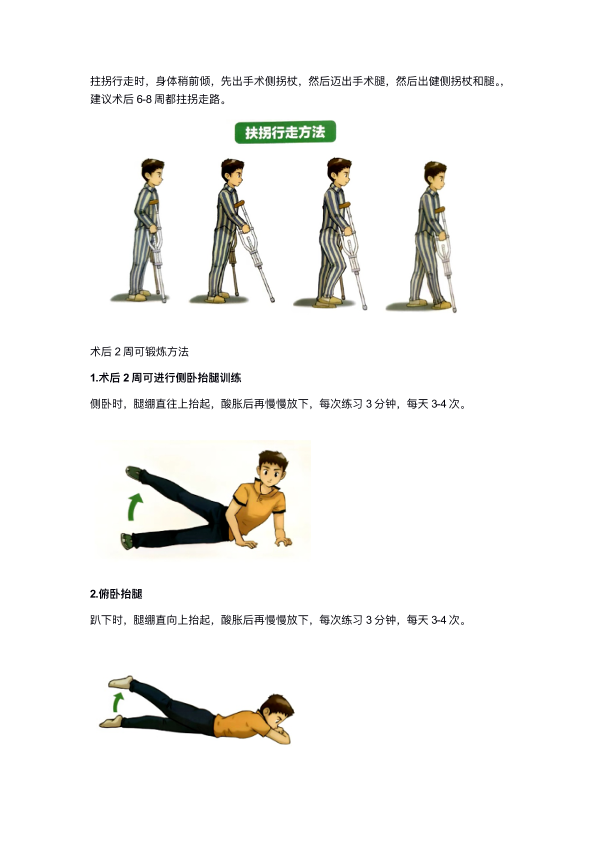 拄拐行走时，身体稍前倾，先出手术侧拐杖，然后迈出手术腿，然后出健侧拐杖和腿。。建议术后 6-8 周都拄拐走路。

扶拐行走方法

术后 2 周可锻炼方法

1.术后 2 周可进行侧卧抬腿训练

侧卧时，腿绷直往上抬起，酸胀后再慢慢放下，每次练习 3 分钟，每天 3-4 次。

2.俯卧抬腿

趴下时，腿绷直向上抬起，酸胀后再慢慢放下，每次练习 3 分钟，每天 3-4 次。