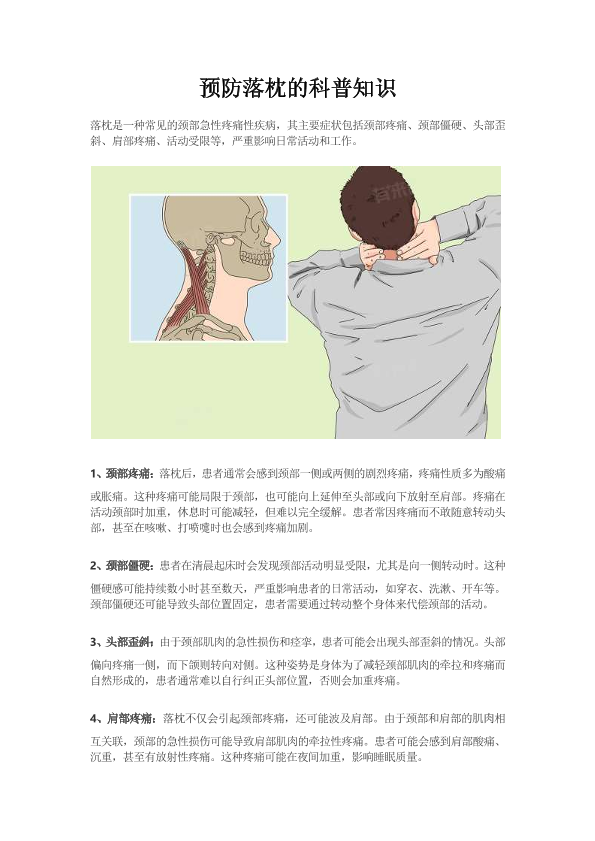 预防落枕的科普知识

落枕是一种常见的颈部急性疼痛性疾病，其主要症状包括颈部疼痛、颈部僵硬、头部歪斜、肩部疼痛、活动受限等，严重影响日常活动和工作。

1、颈部疼痛：落枕后，患者通常会感到颈部一侧或两侧的剧烈疼痛，疼痛性质多为酸痛或胀痛。这种疼痛可能局限于颈部，也可能向上延伸至头部或向下放射至肩部。疼痛在活动颈部时加重，休息时可能减轻，但难以完全缓解。患者常因疼痛而不敢随意转动头部，甚至在咳嗽、打喷嚏时也会感到疼痛加剧。

2、颈部僵硬：患者在清晨起床时会发现颈部活动明显受限，尤其是向一侧转动时。这种僵硬感可能持续数小时甚至数天，严重影响患者的日常活动，如穿衣、洗漱、开车等。颈部僵硬还可能导致头部位置固定，患者需要通过转动整个身体来代偿颈部的活动。

3、头部歪斜：由于颈部肌肉的急性损伤和痉挛，患者可能会出现头部歪斜的情况。头部偏向疼痛一侧，而下颌则转向对侧。这种姿势是身体为了减轻颈部肌肉的牵拉和疼痛而自然形成的，患者通常难以自行纠正头部位置，否则会加重疼痛。

4、肩部疼痛：落枕不仅会引起颈部疼痛，还可能波及肩部。由于颈部和肩部的肌肉相互关联，颈部的急性损伤可能导致肩部肌肉的牵拉性疼痛。患者可能会感到肩部酸痛、沉重，甚至有放射性疼痛。这种疼痛可能在夜间加重，影响睡眠质量。