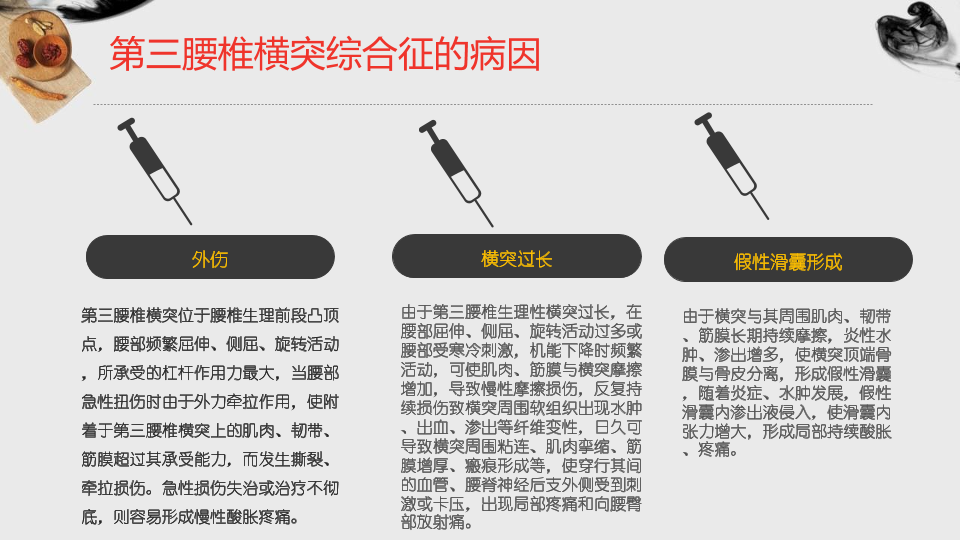 第三腰椎横突综合征的病因

外伤

第三腰椎横突位于腰椎生理前段凸顶点，腰部频繁屈伸、侧屈、旋转活动，所承受的杠杆作用力最大，当腰部急性扭伤时由于外力牵拉作用，使附着于第三腰椎横突上的肌肉、韧带、筋膜超过其承受能力，而发生撕裂、牵拉损伤。急性损伤失治或治疗不彻底，则容易形成慢性酸胀疼痛。

横突过长

由于第三腰椎生理性横突过长，在腰部屈伸、侧屈、旋转活动过多或腰部受寒冷刺激，机能下降时频繁活动，可使肌肉、筋膜与横突摩擦增加，导致慢性摩擦损伤，反复持续损伤致横突周围软组织出现水肿、出血、渗出等纤维变性，日久可导致横突周围粘连、肌肉挛缩、筋膜增厚、瘢痕形成等，使穿行其间的血管、腰脊神经后支外侧受到刺激或卡压，出现局部疼痛和向腰臀部放射痛。

假性滑囊形成

由于横突与其周围肌肉、韧带、筋膜长期持续摩擦，炎性水肿、渗出增多，使横突顶端骨膜与骨皮分离，形成假性滑囊，随着炎症、水肿发展，假性滑囊内渗出液侵入，使滑囊内张力增大，形成局部持续酸胀、疼痛。