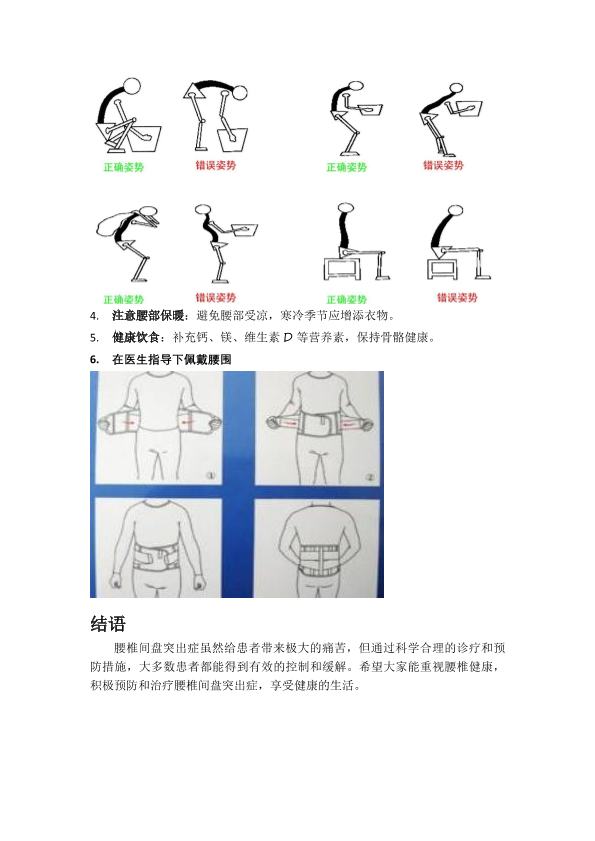 正确姿势 错误姿势 正确姿势 错误姿势

正确姿势 错误姿势 正确姿势 错误姿势

4. 注意腰部保暖：避免腰部受凉，寒冷季节应增添衣物。

5. 健康饮食：补充钙、镁、维生素 D 等营养素，保持骨骼健康。

6. 在医生指导下佩戴腰围

①

②

结语

腰椎间盘突出症虽然给患者带来极大的痛苦，但通过科学合理的诊疗和预防措施，大多数患者都能得到有效的控制和缓解。希望大家能重视腰椎健康，积极预防和治疗腰椎间盘突出症，享受健康的生活。