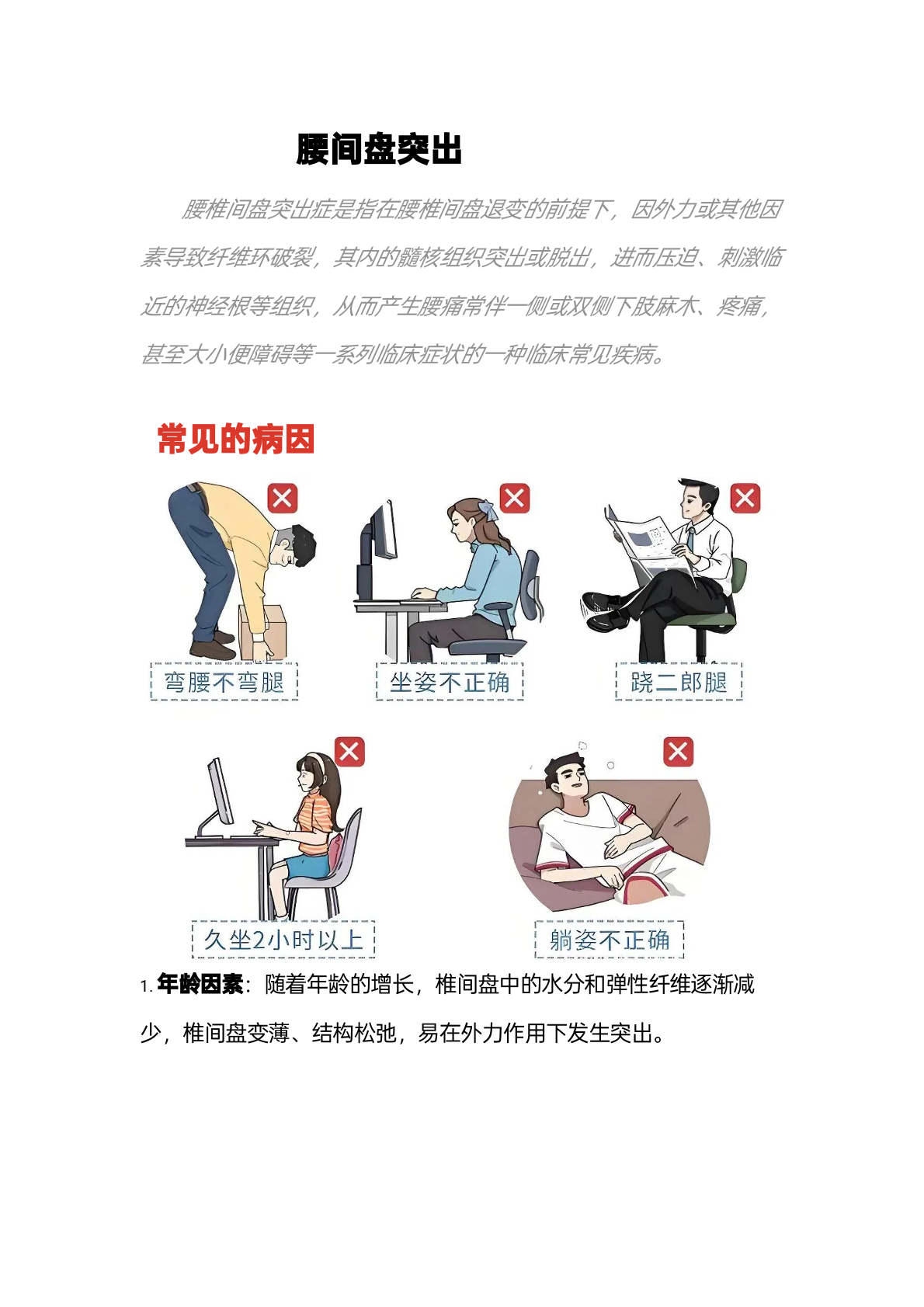 腰间盘突出

腰椎间盘突出症是指在腰椎间盘退变的前提下，因外力或其他因素导致纤维环破裂，其内的髓核组织突出或脱出，进而压迫、刺激临近的神经根等组织，从而产生腰痛常伴一侧或双侧下肢麻木、疼痛，甚至大小便障碍等一系列临床症状的一种临床常见疾病。

常见的病因

弯腰不弯腿

坐姿不正确

跷二郎腿

久坐2小时以上

躺姿不正确

1. 年龄因素：随着年龄的增长，椎间盘中的水分和弹性纤维逐渐减少，椎间盘变薄、结构松弛，易在外力作用下发生突出。