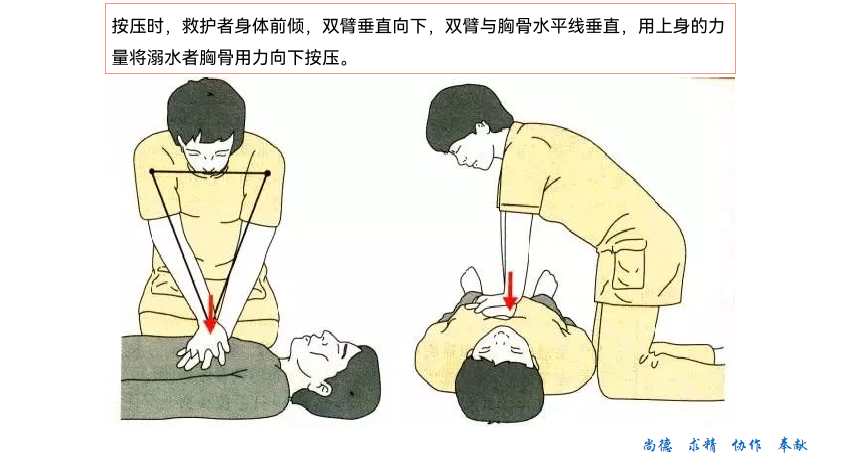 按压时，救护者身体前倾，双臂垂直向下，双臂与胸骨水平线垂直，用上身的力量将溺水者胸骨用力向下按压。

尚德 求精 协作 奉献