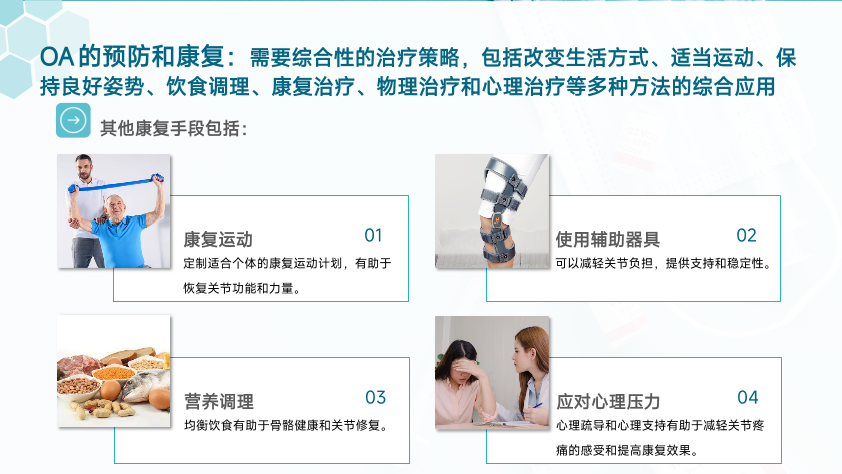 OA 的预防和康复：需要综合性的治疗策略，包括改变生活方式、适当运动、保持良好姿势、饮食调理、康复治疗、物理治疗和心理治疗等多种方法的综合应用

其他康复手段包括：

康复运动
01
定制适合个体的康复运动计划，有助于恢复关节功能和力量。

使用辅助器具
02
可以减轻关节负担，提供支持和稳定性。

营养调理
03
均衡饮食有助于骨骼健康和关节修复。

应对心理压力
04
心理疏导和心理支持有助于减轻关节疼痛的感受和提高康复效果。