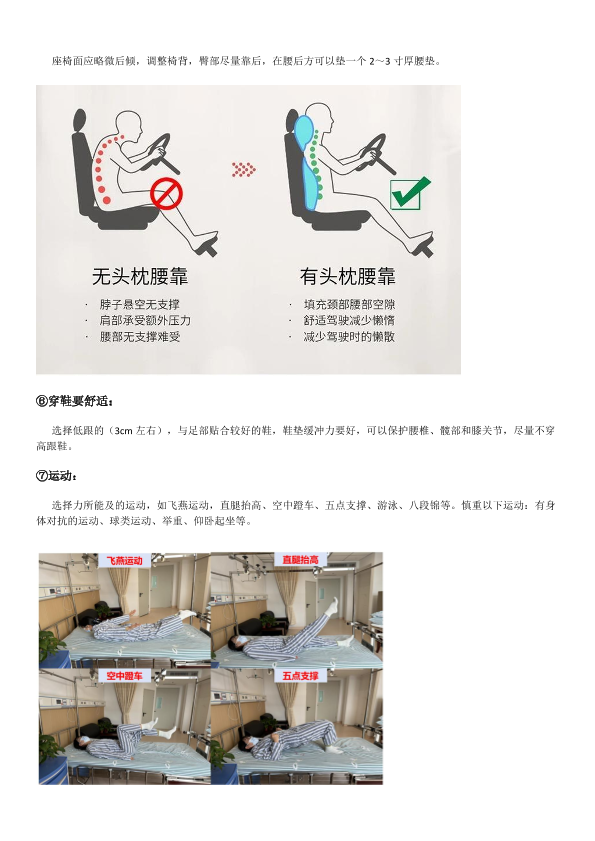 座椅面应略微后倾，调整椅背，臀部尽量靠后，在腰后方可以垫一个 2～3 寸厚腰垫。

无头枕腰靠
· 脖子悬空无支撑
· 肩部承受额外压力
· 腰部无支撑难受

有头枕腰靠
· 填充颈部腰部空隙
· 舒适驾驶减少懒惰
· 减少驾驶时的懒散

⑥穿鞋要舒适：

选择低跟的（3cm 左右），与足部贴合较好的鞋，鞋垫缓冲力要好，可以保护腰椎、髋部和膝关节，尽量不穿高跟鞋。

⑦运动：

选择力所能及的运动，如飞燕运动，直腿抬高、空中蹬车、五点支撑、游泳、八段锦等。慎重以下运动：有身体对抗的运动、球类运动、举重、仰卧起坐等。

飞燕运动

直腿抬高

空中蹬车

五点支撑