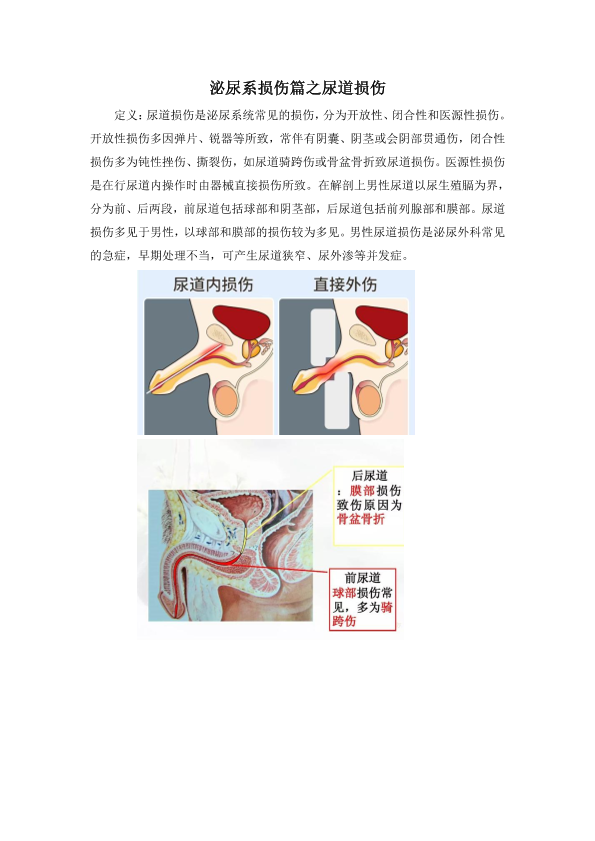 泌尿系损伤篇之尿道损伤

定义：尿道损伤是泌尿系统常见的损伤，分为开放性、闭合性和医源性损伤。开放性损伤多因弹片、锐器等所致，常伴有阴囊、阴茎或会阴部贯通伤，闭合性损伤多为钝性挫伤、撕裂伤，如尿道骑跨伤或骨盆骨折致尿道损伤。医源性损伤是在行尿道内操作时由器械直接损伤所致。在解剖上男性尿道以尿生殖膈为界，分为前、后两段，前尿道包括球部和阴茎部，后尿道包括前列腺部和膜部。尿道损伤多见于男性，以球部和膜部的损伤较为多见。男性尿道损伤是泌尿外科常见的急症，早期处理不当，可产生尿道狭窄、尿外渗等并发症。

尿道内损伤

直接外伤

后尿道：膜部损伤致伤原因为骨盆骨折

前尿道球部损伤常见，多为骑跨伤