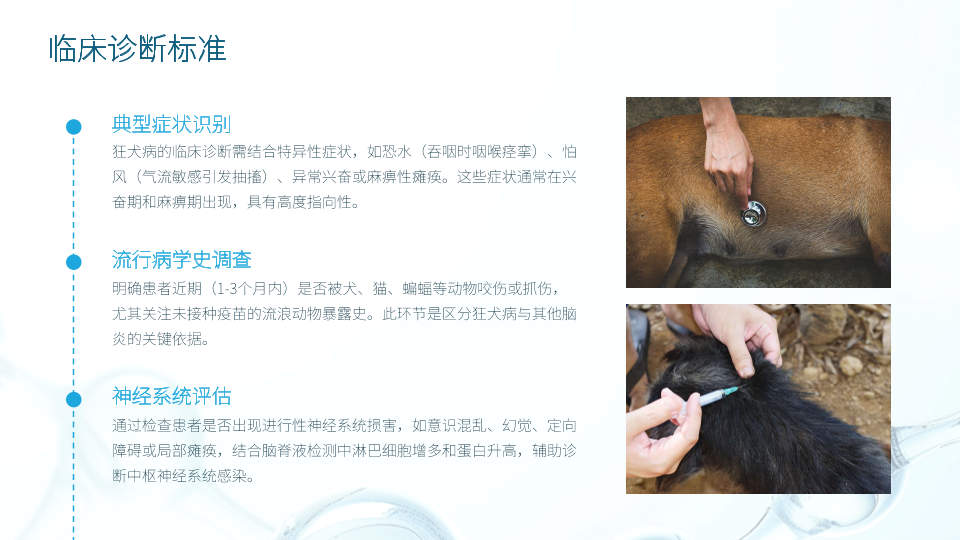 临床诊断标准

典型症状识别

狂犬病的临床诊断需结合特异性症状，如恐水（吞咽时咽喉痉挛）、怕风（气流敏感引发抽搐）、异常兴奋或麻痹性瘫痪。这些症状通常在兴奋期和麻痹期出现，具有高度指向性。

流行病学史调查

明确患者近期（1-3个月内）是否被犬、猫、蝙蝠等动物咬伤或抓伤，尤其关注未接种疫苗的流浪动物暴露史。此环节是区分狂犬病与其他脑炎的关键依据。

神经系统评估

通过检查患者是否出现进行性神经系统损害，如意识混乱、幻觉、定向障碍或局部瘫痪，结合脑脊液检测中淋巴细胞增多和蛋白升高，辅助诊断中枢神经系统感染。