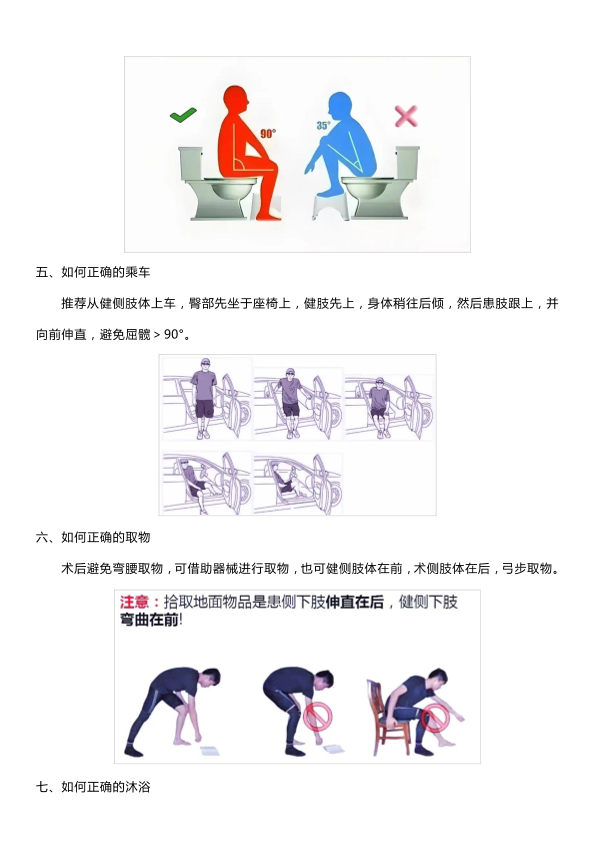 90°

35°

五、如何正确的乘车

推荐从健侧肢体上车，臀部先坐于座椅上，健肢先上，身体稍往后倾，然后患肢跟上，并向前伸直，避免屈髋 > 90°。

六、如何正确的取物

术后避免弯腰取物，可借助器械进行取物，也可健侧肢体在前，术侧肢体在后，弓步取物。

注意：拾取地面物品是患侧下肢伸直在后，健侧下肢弯曲在前!

七、如何正确的沐浴