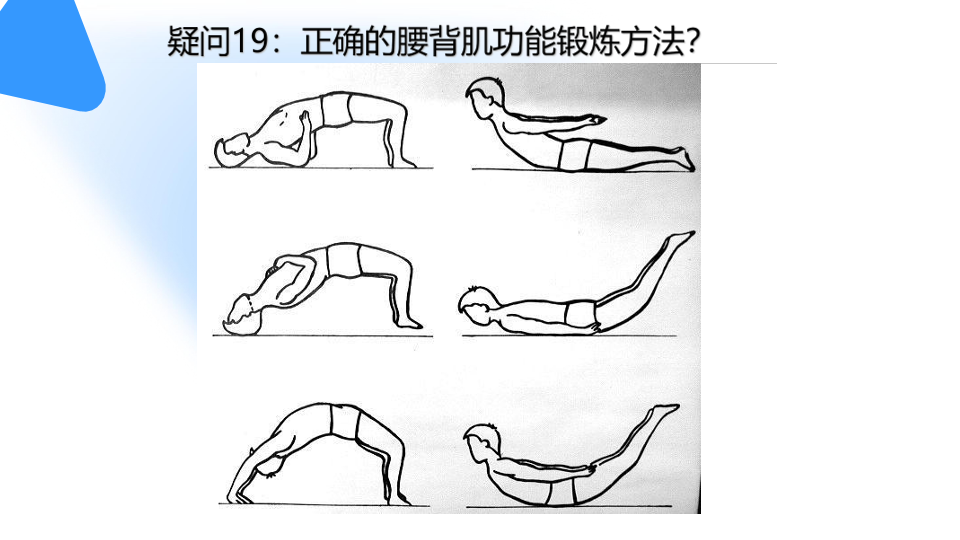 疑问19：正确的腰背肌功能锻炼方法?