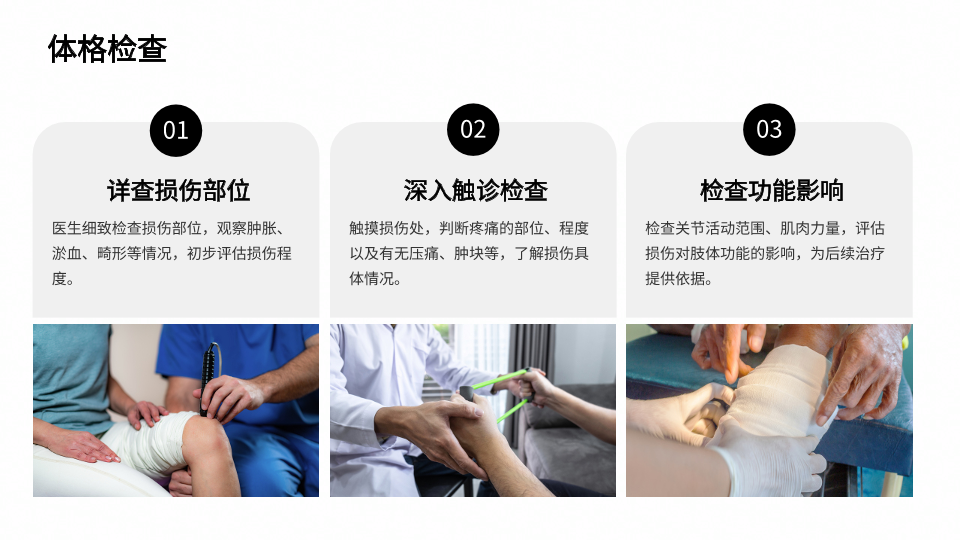 体格检查

01

详查损伤部位

医生细致检查损伤部位，观察肿胀、淤血、畸形等情况，初步评估损伤程度。

02

深入触诊检查

触摸损伤处，判断疼痛的部位、程度以及有无压痛、肿块等，了解损伤具体情况。

03

检查功能影响

检查关节活动范围、肌肉力量，评估损伤对肢体功能的影响，为后续治疗提供依据。