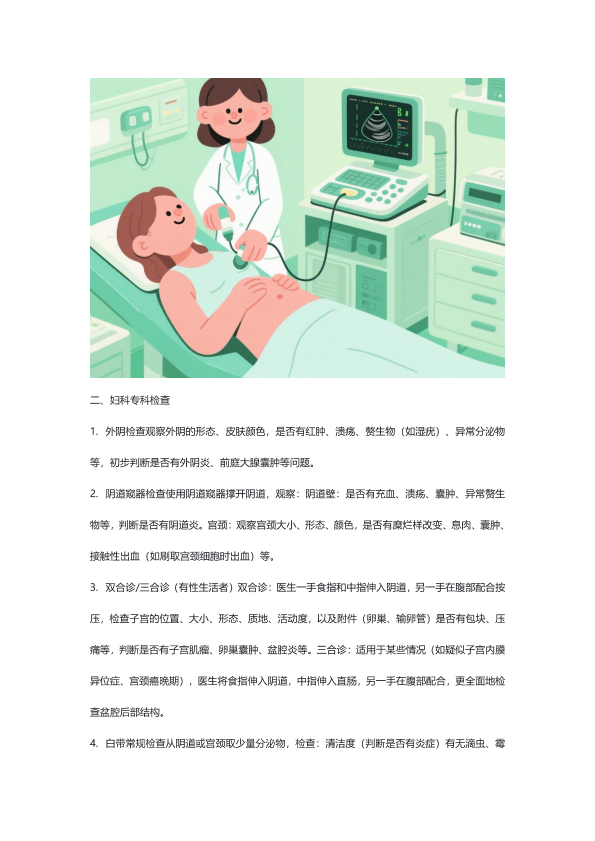 二、妇科专科检查

1. 外阴检查观察外阴的形态、皮肤颜色，是否有红肿、溃疡、赘生物（如湿疣）、异常分泌物等，初步判断是否有外阴炎、前庭大腺囊肿等问题。

2. 阴道窥器检查使用阴道窥器撑开阴道，观察：阴道壁：是否有充血、溃疡、囊肿、异常赘生物等，判断是否有阴道炎。宫颈：观察宫颈大小、形态、颜色，是否有糜烂样改变、息肉、囊肿、接触性出血（如刷取宫颈细胞时出血）等。

3. 双合诊/三合诊（有性生活者）双合诊：医生一手食指和中指伸入阴道，另一手在腹部配合按压，检查子宫的位置、大小、形态、质地、活动度，以及附件（卵巢、输卵管）是否有包块、压痛等，判断是否有子宫肌瘤、卵巢囊肿、盆腔炎等。三合诊：适用于某些情况（如疑似子宫内膜异位症、宫颈癌晚期），医生将食指伸入阴道，中指伸入直肠，另一手在腹部配合，更全面地检查盆腔后部结构。

4. 白带常规检查从阴道或宫颈取少量分泌物，检查：清洁度（判断是否有炎症）有无滴虫、霉