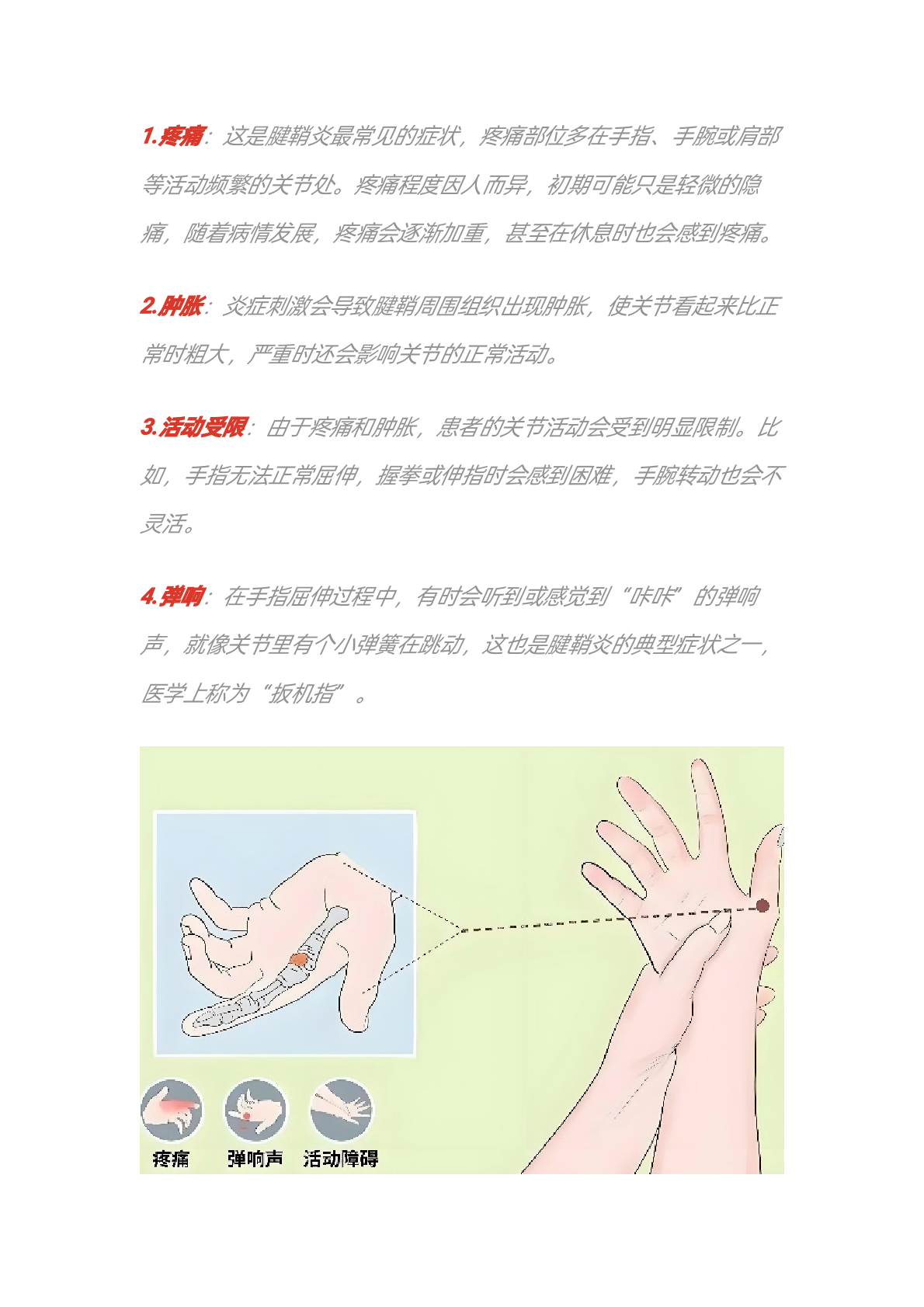 1.疼痛：这是腱鞘炎最常见的症状，疼痛部位多在手指、手腕或肩部等活动频繁的关节处。疼痛程度因人而异，初期可能只是轻微的隐痛，随着病情发展，疼痛会逐渐加重，甚至在休息时也会感到疼痛。

2.肿胀：炎症刺激会导致腱鞘周围组织出现肿胀，使关节看起来比正常时粗大，严重时还会影响关节的正常活动。

3.活动受限：由于疼痛和肿胀，患者的关节活动会受到明显限制。比如，手指无法正常屈伸，握拳或伸指时会感到困难，手腕转动也会不灵活。

4.弹响：在手指屈伸过程中，有时会听到或感觉到“咔咔”的弹响声，就像关节里有个小弹簧在跳动，这也是腱鞘炎的典型症状之一，医学上称为“扳机指”。

疼痛 弹响声 活动障碍