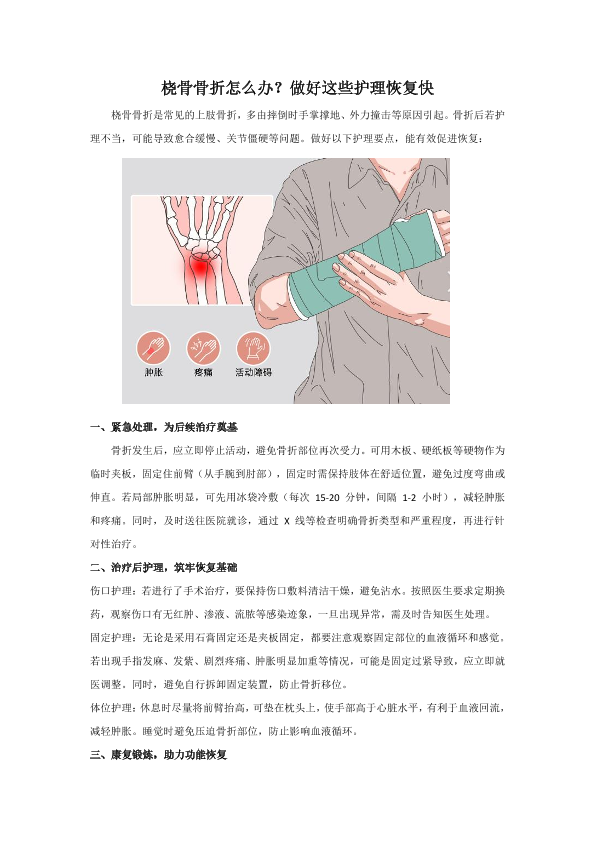 桡骨骨折怎么办？做好这些护理恢复快

桡骨骨折是常见的上肢骨折，多由摔倒时手掌撑地、外力撞击等原因引起。骨折后若护理不当，可能导致愈合缓慢、关节僵硬等问题。做好以下护理要点，能有效促进恢复：

肿胀

疼痛

活动障碍

一、紧急处理，为后续治疗奠基

骨折发生后，应立即停止活动，避免骨折部位再次受力。可用木板、硬纸板等硬物作为临时夹板，固定住前臂（从手腕到肘部），固定时需保持肢体在舒适位置，避免过度弯曲或伸直。若局部肿胀明显，可先用冰袋冷敷（每次 15-20 分钟，间隔 1-2 小时），减轻肿胀和疼痛。同时，及时送往医院就诊，通过 X 线等检查明确骨折类型和严重程度，再进行针对性治疗。

二、治疗后护理，筑牢恢复基础

伤口护理：若进行了手术治疗，要保持伤口敷料清洁干燥，避免沾水。按照医生要求定期换药，观察伤口有无红肿、渗液、流脓等感染迹象，一旦出现异常，需及时告知医生处理。

固定护理：无论是采用石膏固定还是夹板固定，都要注意观察固定部位的血液循环和感觉。若出现手指发麻、发紫、剧烈疼痛、肿胀明显加重等情况，可能是固定过紧导致，应立即就医调整。同时，避免自行拆卸固定装置，防止骨折移位。

体位护理：休息时尽量将前臂抬高，可垫在枕头上，使手部高于心脏水平，有利于血液回流，减轻肿胀。睡觉时避免压迫骨折部位，防止影响血液循环。

三、康复锻炼，助力功能恢复