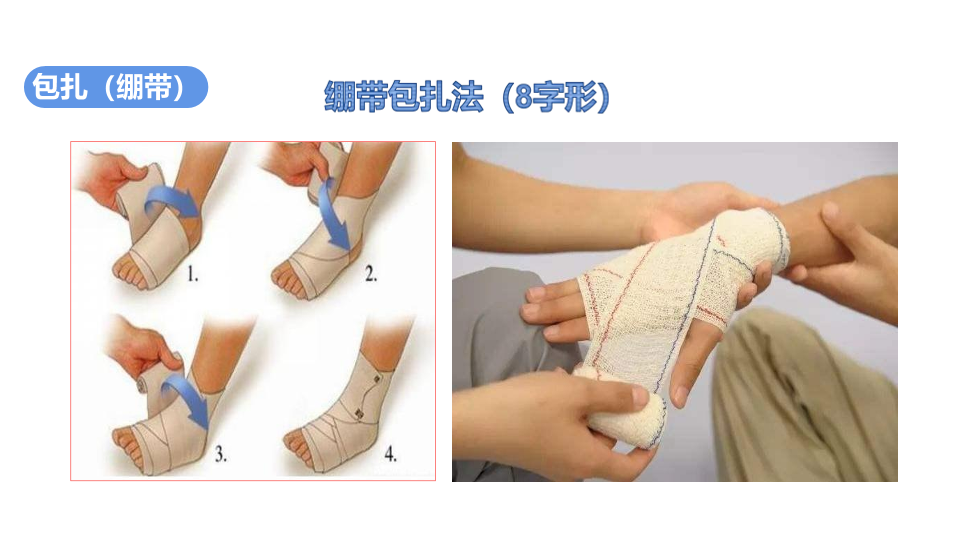 包扎（绷带）

绷带包扎法（8字形）

1.

2.

3.

4.