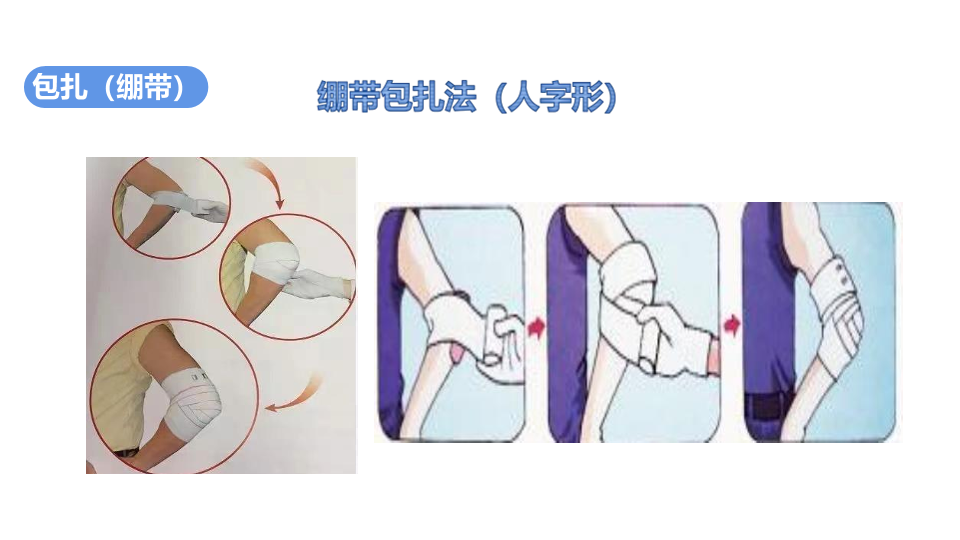 包扎（绷带）

绷带包扎法（人字形）