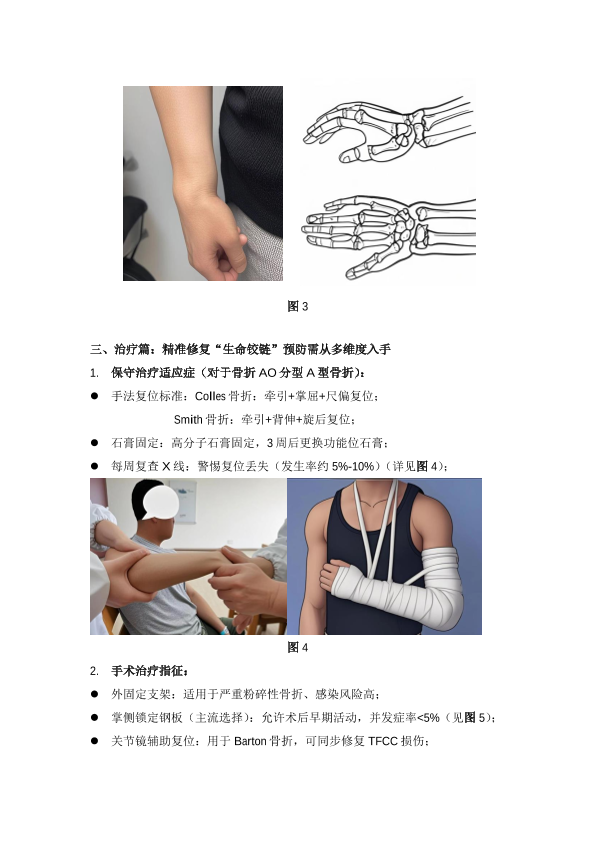 图 3

三、治疗篇：精准修复“生命铰链”预防需从多维度入手

1. 保守治疗适应症（对于骨折 AO 分型 A 型骨折）：

● 手法复位标准：Colles 骨折：牵引+掌屈+尺偏复位；

Smith 骨折：牵引+背伸+旋后复位；

● 石膏固定：高分子石膏固定，3 周后更换功能位石膏；

● 每周复查 X 线：警惕复位丢失（发生率约 5%-10%）（详见图 4）；

图 4

2. 手术治疗指征：

● 外固定支架：适用于严重粉碎性骨折、感染风险高；

● 掌侧锁定钢板（主流选择）：允许术后早期活动，并发症率<5%（见图 5）；

● 关节镜辅助复位：用于 Barton 骨折，可同步修复 TFCC 损伤；