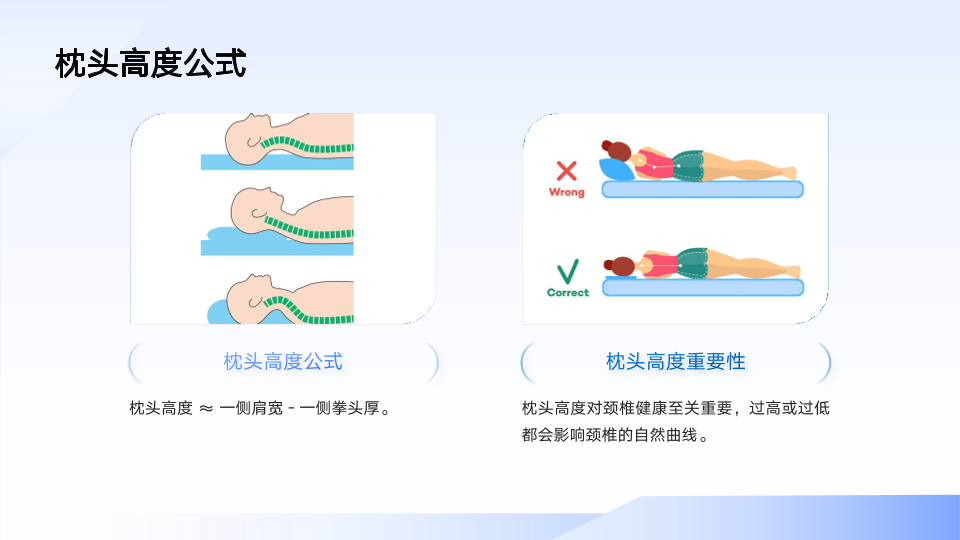 枕头高度公式

Wrong

Correct

枕头高度公式

枕头高度 ≈ 一侧肩宽 - 一侧拳头厚。

枕头高度重要性

枕头高度对颈椎健康至关重要，过高或过低都会影响颈椎的自然曲线。