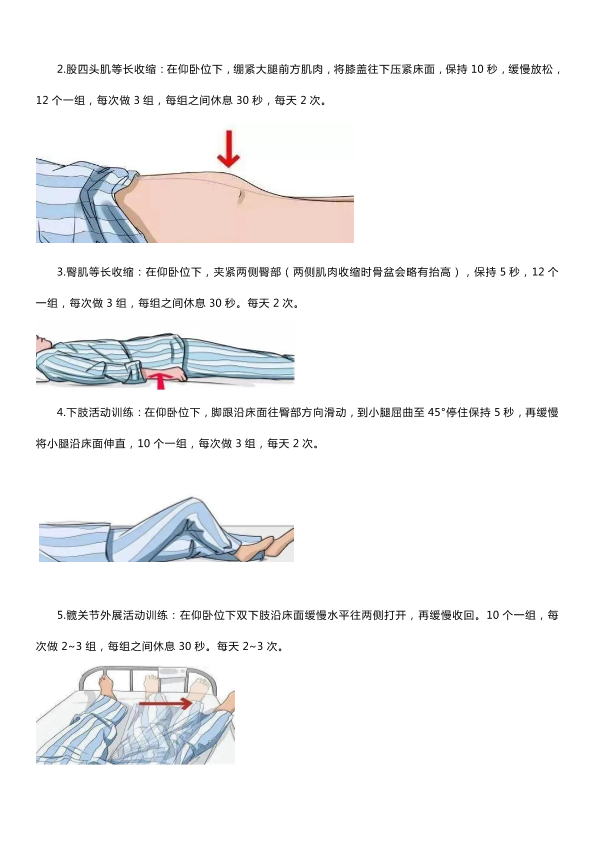 2.股四头肌等长收缩：在仰卧位下，绷紧大腿前方肌肉，将膝盖往下压紧床面，保持 10 秒，缓慢放松，12 个一组，每次做 3 组，每组之间休息 30 秒，每天 2 次。

3.臀肌等长收缩：在仰卧位下，夹紧两侧臀部（两侧肌肉收缩时骨盆会略有抬高），保持 5 秒，12 个一组，每次做 3 组，每组之间休息 30 秒。每天 2 次。

4.下肢活动训练：在仰卧位下，脚跟沿床面往臀部方向滑动，到小腿屈曲至 45°停住保持 5 秒，再缓慢将小腿沿床面伸直，10 个一组，每次做 3 组，每天 2 次。

5.髋关节外展活动训练：在仰卧位下双下肢沿床面缓慢水平往两侧打开，再缓慢收回。10 个一组，每次做 2~3 组，每组之间休息 30 秒。每天 2~3 次。