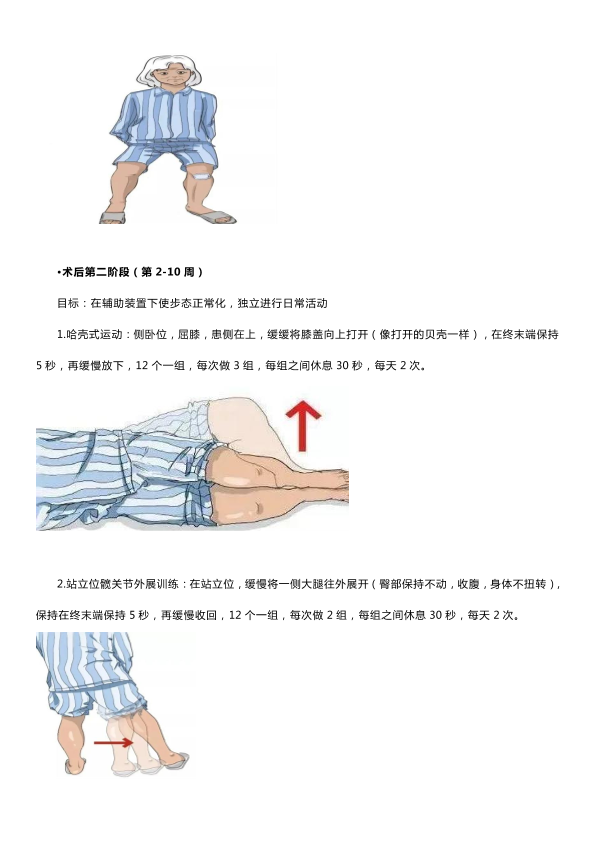 •术后第二阶段（第 2-10 周）

目标：在辅助装置下使步态正常化，独立进行日常活动

1.哈壳式运动：侧卧位，屈膝，患侧在上，缓缓将膝盖向上打开（像打开的贝壳一样），在终末端保持 5 秒，再缓慢放下，12 个一组，每次做 3 组，每组之间休息 30 秒，每天 2 次。

2.站立位髋关节外展训练：在站立位，缓慢将一侧大腿往外展开（臀部保持不动，收腹，身体不扭转），保持在终末端保持 5 秒，再缓慢收回，12 个一组，每次做 2 组，每组之间休息 30 秒，每天 2 次。