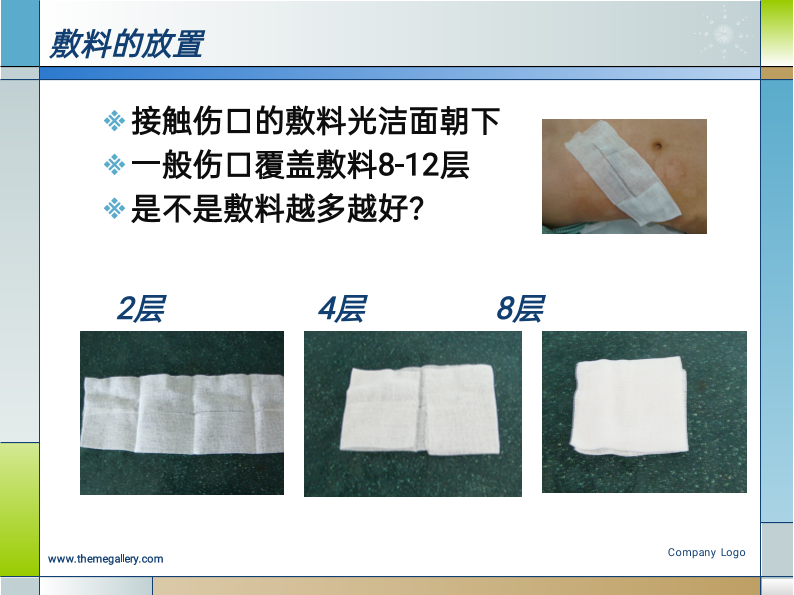 敷料的放置

❖ 接触伤口的敷料光洁面朝下
❖ 一般伤口覆盖敷料8-12层
❖ 是不是敷料越多越好?

2层

4层

8层

www.themegallery.com

Company Logo