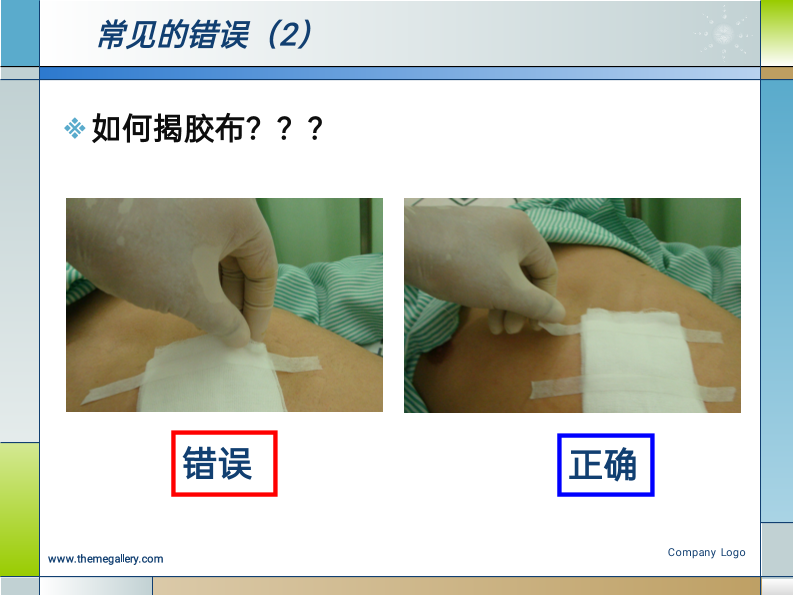 常见的错误（2）

如何揭胶布？？？

错误

正确

www.themegallery.com

Company Logo