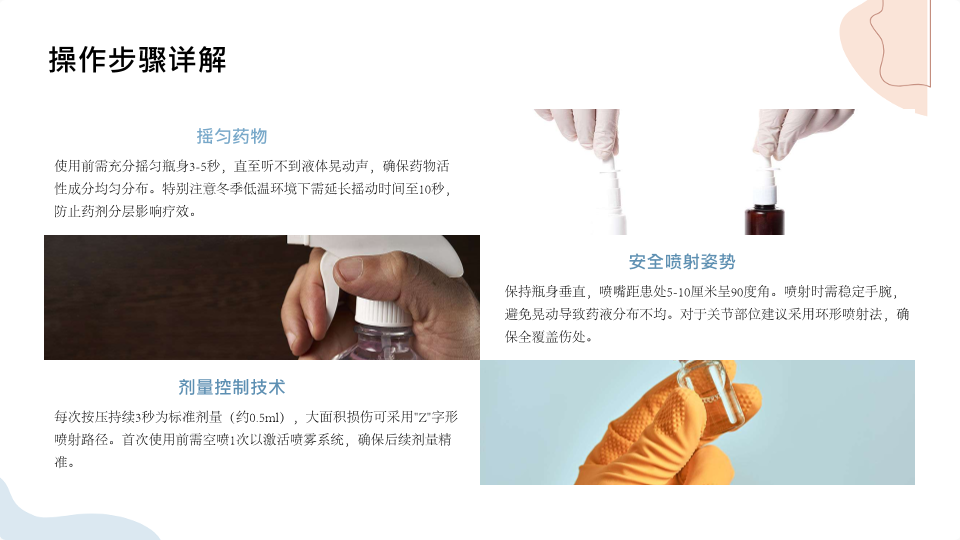 操作步骤详解

摇匀药物

使用前需充分摇匀瓶身3-5秒，直至听不到液体晃动声，确保药物活性成分均匀分布。特别注意冬季低温环境下需延长摇动时间至10秒，防止药剂分层影响疗效。

剂量控制技术

每次按压持续3秒为标准剂量（约0.5ml），大面积损伤可采用"Z"字形喷射路径。首次使用前需空喷1次以激活喷雾系统，确保后续剂量精准。

安全喷射姿势

保持瓶身垂直，喷嘴距患处5-10厘米呈90度角。喷射时需稳定手腕，避免晃动导致药液分布不均。对于关节部位建议采用环形喷射法，确保全覆盖伤处。