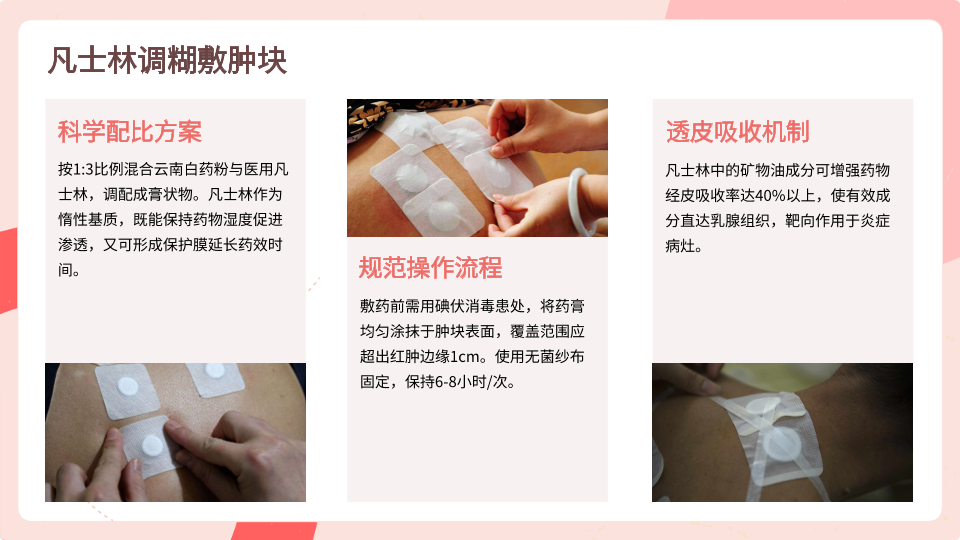 凡士林调糊敷肿块

科学配比方案

按1:3比例混合云南白药粉与医用凡士林，调配成膏状物。凡士林作为惰性基质，既能保持药物湿度促进渗透，又可形成保护膜延长药效时间。

规范操作流程

敷药前需用碘伏消毒患处，将药膏均匀涂抹于肿块表面，覆盖范围应超出红肿边缘1cm。使用无菌纱布固定，保持6-8小时/次。

透皮吸收机制

凡士林中的矿物油成分可增强药物经皮吸收率达40%以上，使有效成分直达乳腺组织，靶向作用于炎症病灶。