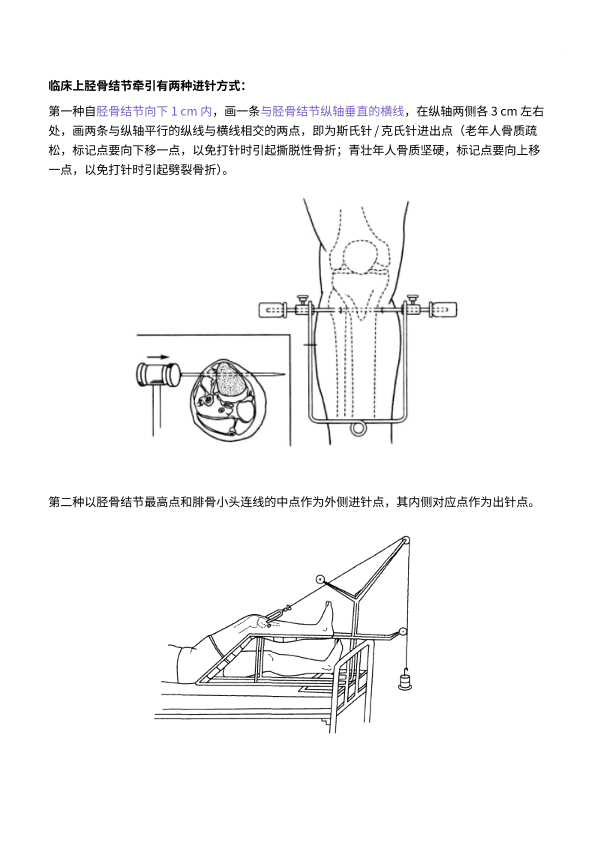 临床上胫骨结节牵引有两种进针方式：

第一种自胫骨结节向下 1 cm 内，画一条与胫骨结节纵轴垂直的横线，在纵轴两侧各 3 cm 左右处，画两条与纵轴平行的纵线与横线相交的两点，即为斯氏针 / 克氏针进出点（老年人骨质疏松，标记点要向下移一点，以免打针时引起撕脱性骨折；青壮年人骨质坚硬，标记点要向上移一点，以免打针时引起劈裂骨折）。

第二种以胫骨结节最高点和腓骨小头连线的中点作为外侧进针点，其内侧对应点作为出针点。