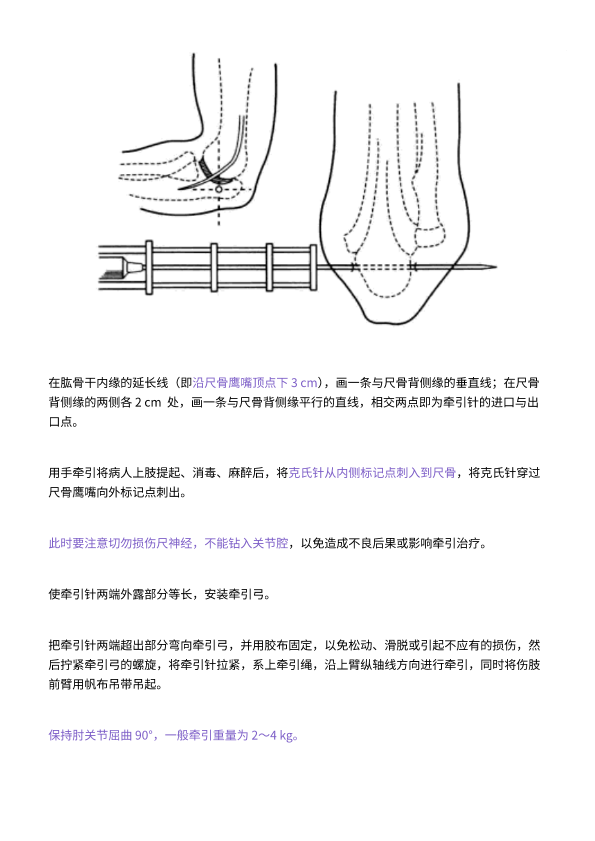 在肱骨干内缘的延长线（即沿尺骨鹰嘴顶点下 3 cm），画一条与尺骨背侧缘的垂直线；在尺骨背侧缘的两侧各 2 cm 处，画一条与尺骨背侧缘平行的直线，相交两点即为牵引针的进口与出口点。

用手牵引将病人上肢提起、消毒、麻醉后，将克氏针从内侧标记点刺入到尺骨，将克氏针穿过尺骨鹰嘴向外标记点刺出。

此时要注意切勿损伤尺神经，不能钻入关节腔，以免造成不良后果或影响牵引治疗。

使牵引针两端外露部分等长，安装牵引弓。

把牵引针两端超出部分弯向牵引弓，并用胶布固定，以免松动、滑脱或引起不应有的损伤，然后拧紧牵引弓的螺旋，将牵引针拉紧，系上牵引绳，沿上臂纵轴线方向进行牵引，同时将伤肢前臂用帆布吊带吊起。

保持肘关节屈曲 90°，一般牵引重量为 2～4 kg。