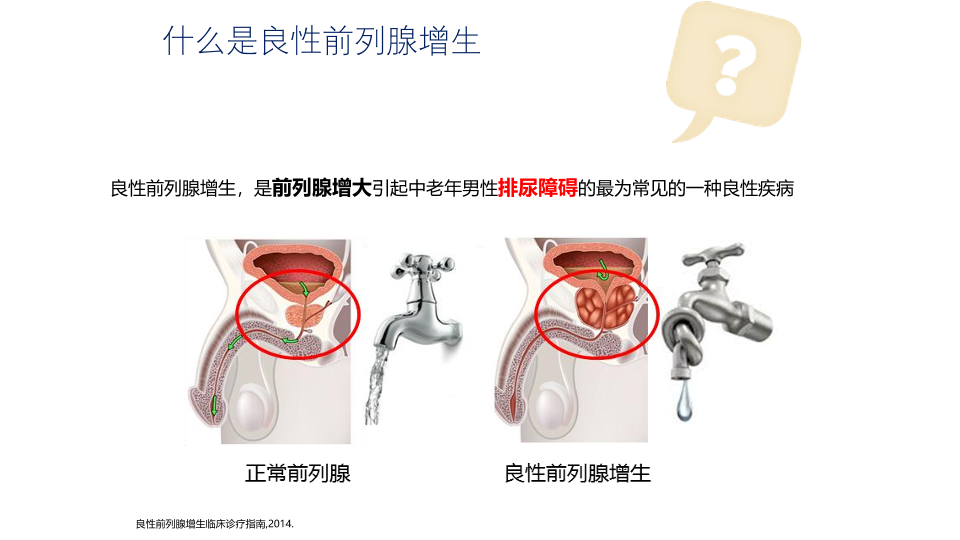 什么是良性前列腺增生

?

良性前列腺增生，是前列腺增大引起中老年男性排尿障碍的最为常见的一种良性疾病

正常前列腺

良性前列腺增生

良性前列腺增生临床诊疗指南,2014.