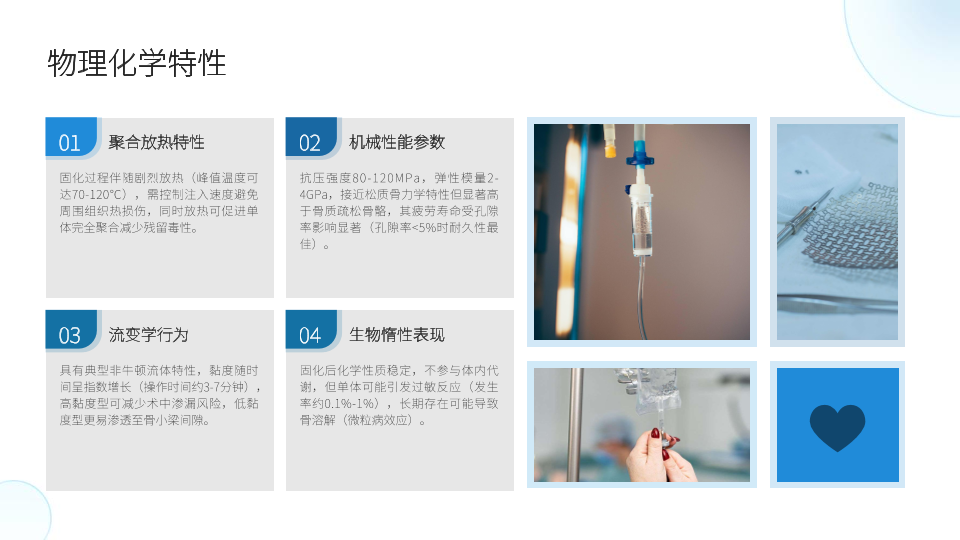 物理化学特性

01 聚合放热特性

固化过程伴随剧烈放热（峰值温度可达70-120°C），需控制注入速度避免周围组织热损伤，同时放热可促进单体完全聚合减少残留毒性。

02 机械性能参数

抗压强度80-120MPa，弹性模量2-4GPa，接近松质骨力学特性但显著高于骨质疏松骨骼，其疲劳寿命受孔隙率影响显著（孔隙率<5%时耐久性最佳）。

03 流变学行为

具有典型非牛顿流体特性，黏度随时间呈指数增长（操作时间约3-7分钟），高黏度型可减少术中渗漏风险，低黏度型更易渗透至骨小梁间隙。

04 生物惰性表现

固化后化学性质稳定，不参与体内代谢，但单体可能引发过敏反应（发生率约0.1%-1%），长期存在可能导致骨溶解（微粒病效应）。