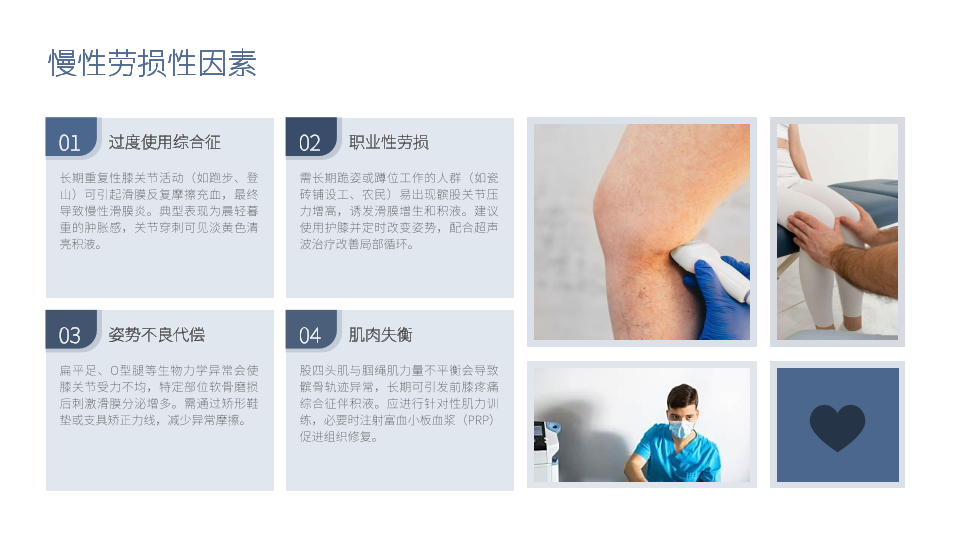 慢性劳损性因素

01 过度使用综合征

长期重复性膝关节活动（如跑步、登山）可引起滑膜反复摩擦充血，最终导致慢性滑膜炎。典型表现为晨轻暮重的肿胀感，关节穿刺可见淡黄色清亮积液。

02 职业性劳损

需长期跪姿或蹲位工作的人群（如瓷砖铺设工、农民）易出现髌股关节压力增高，诱发滑膜增生和积液。建议使用护膝并定时改变姿势，配合超声波治疗改善局部循环。

03 姿势不良代偿

扁平足、O型腿等生物力学异常会使膝关节受力不均，特定部位软骨磨损后刺激滑膜分泌增多。需通过矫形鞋垫或支具矫正力线，减少异常摩擦。

04 肌肉失衡

股四头肌与腘绳肌力量不平衡会导致髌骨轨迹异常，长期可引发前膝疼痛综合征伴积液。应进行针对性肌力训练，必要时注射富血小板血浆（PRP）促进组织修复。