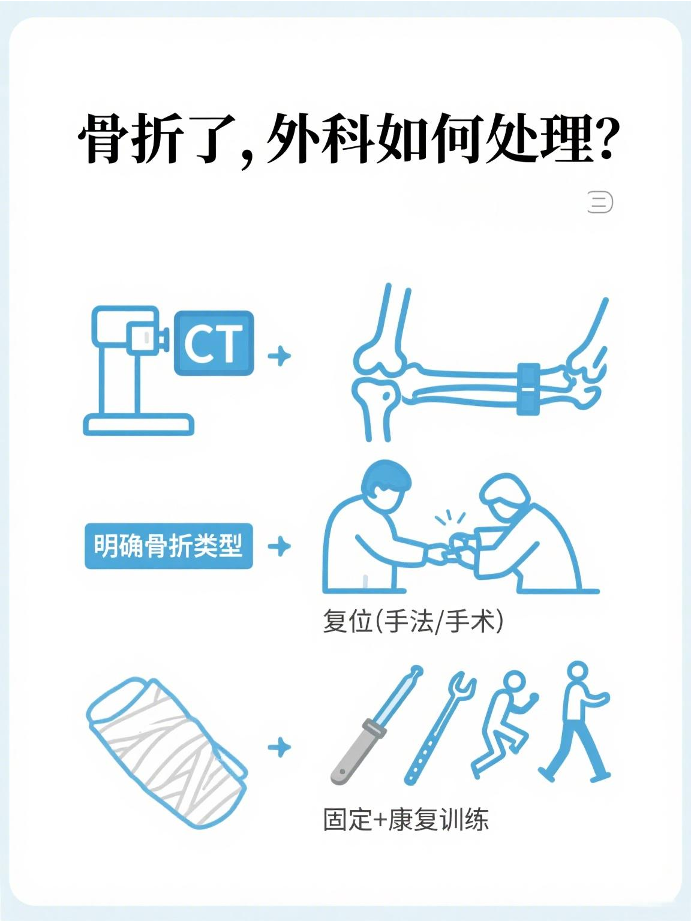 骨折了，外科如何处理？

CT

明确骨折类型

复位(手法/手术)

固定+康复训练