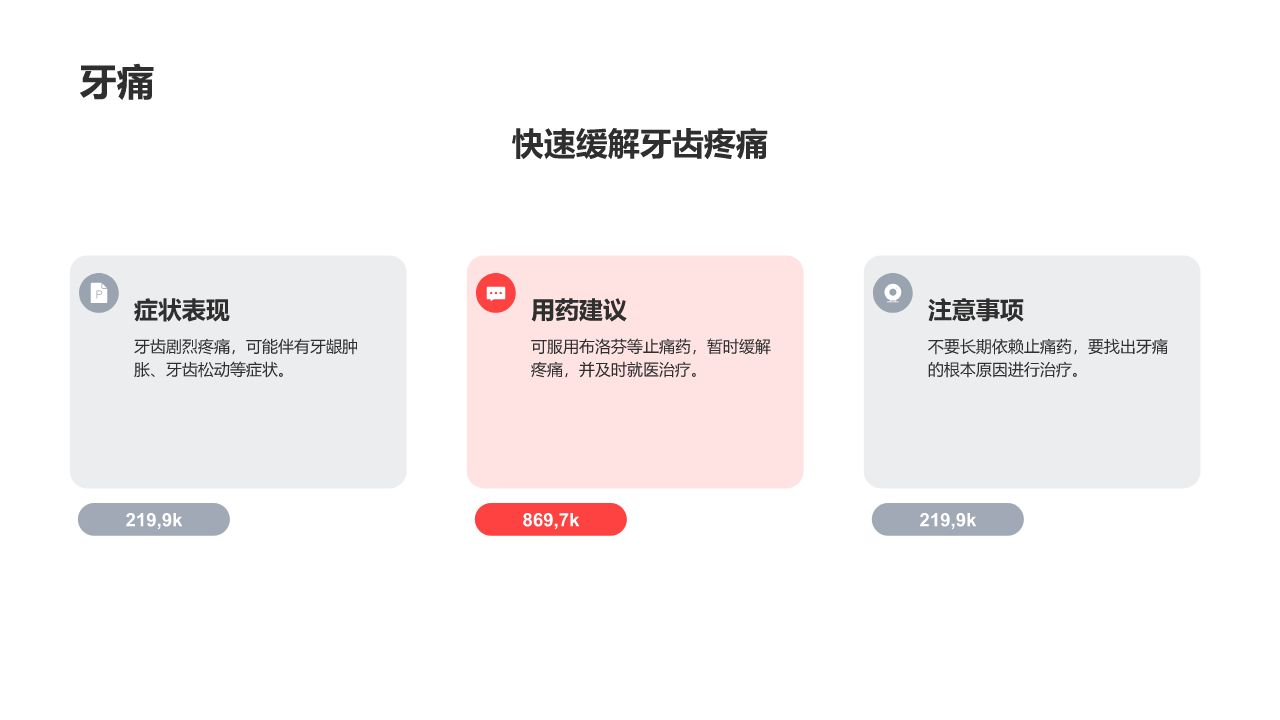 牙痛

快速缓解牙齿疼痛

症状表现

牙齿剧烈疼痛，可能伴有牙龈肿胀、牙齿松动等症状。

219,9k

用药建议

可服用布洛芬等止痛药，暂时缓解疼痛，并及时就医治疗。

869,7k

注意事项

不要长期依赖止痛药，要找出牙痛的根本原因进行治疗。

219,9k