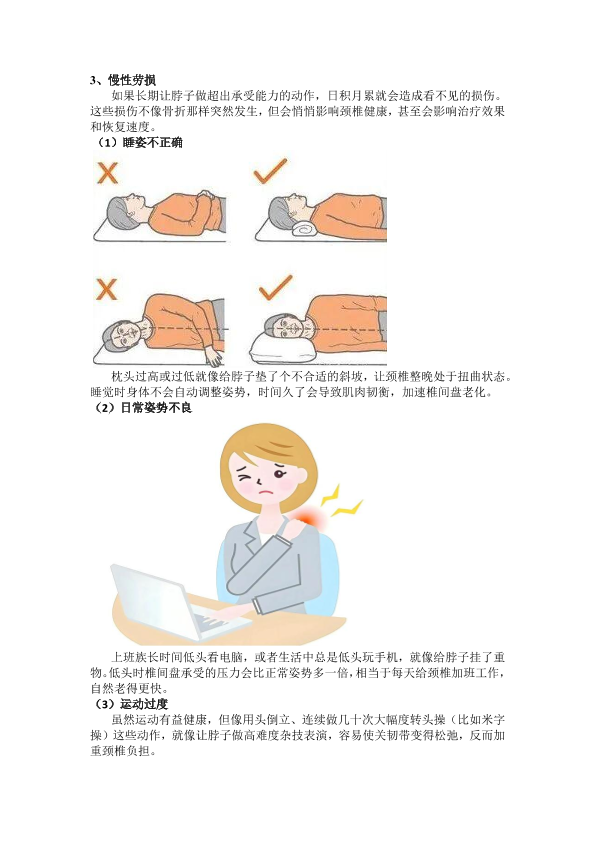 3、慢性劳损

如果长期让脖子做超出承受能力的动作，日积月累就会造成看不见的损伤。这些损伤不像骨折那样突然发生，但会悄悄影响颈椎健康，甚至会影响治疗效果和恢复速度。

（1）睡姿不正确

枕头过高或过低就像给脖子垫了个不合适的斜坡，让颈椎整晚处于扭曲状态。睡觉时身体不会自动调整姿势，时间久了会导致肌肉韧衡，加速椎间盘老化。

（2）日常姿势不良

上班族长时间低头看电脑，或者生活中总是低头玩手机，就像给脖子挂了重物。低头时椎间盘承受的压力会比正常姿势多一倍，相当于每天给颈椎加班工作，自然老得更快。

（3）运动过度

虽然运动有益健康，但像用头倒立、连续做几十次大幅度转头操（比如米字操）这些动作，就像让脖子做高难度杂技表演，容易使关韧带变得松弛，反而加重颈椎负担。