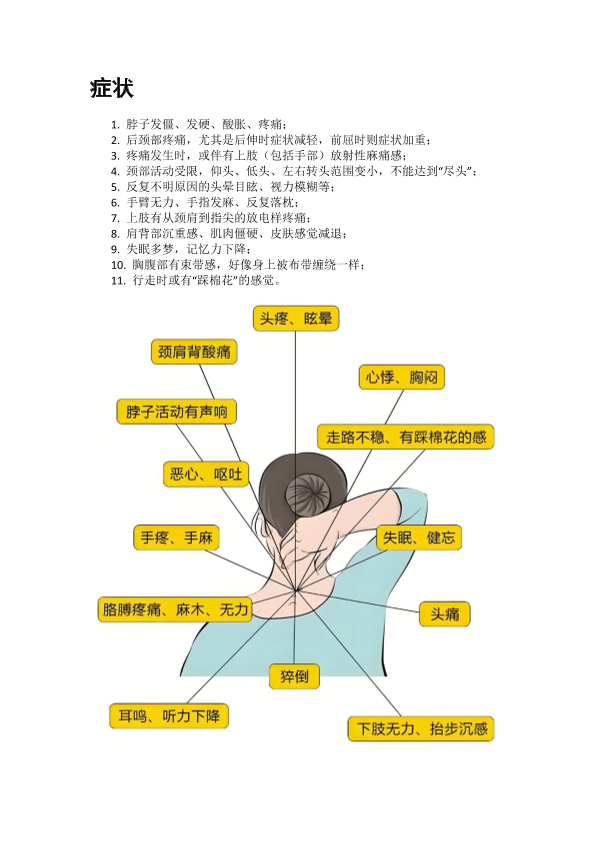 症状

1. 脖子发僵、发硬、酸胀、疼痛；
2. 后颈部疼痛，尤其是后伸时症状减轻，前屈时则症状加重；
3. 疼痛发生时，或伴有上肢（包括手部）放射性麻痛感；
4. 颈部活动受限，仰头、低头、左右转头范围变小，不能达到“尽头”；
5. 反复不明原因的头晕目眩、视力模糊等；
6. 手臂无力、手指发麻、反复落枕；
7. 上肢有从颈肩到指尖的放电样疼痛；
8. 肩背部沉重感、肌肉僵硬、皮肤感觉减退；
9. 失眠多梦，记忆力下降；
10. 胸腹部有束带感，好像身上被布带缠绕一样；
11. 行走时或有“踩棉花”的感觉。

头疼、眩晕

颈肩背酸痛

心悸、胸闷

脖子活动有声响

走路不稳、有踩棉花的感

恶心、呕吐

手疼、手麻

失眠、健忘

胳膊疼痛、麻木、无力

头痛

猝倒

耳鸣、听力下降

下肢无力、抬步沉感