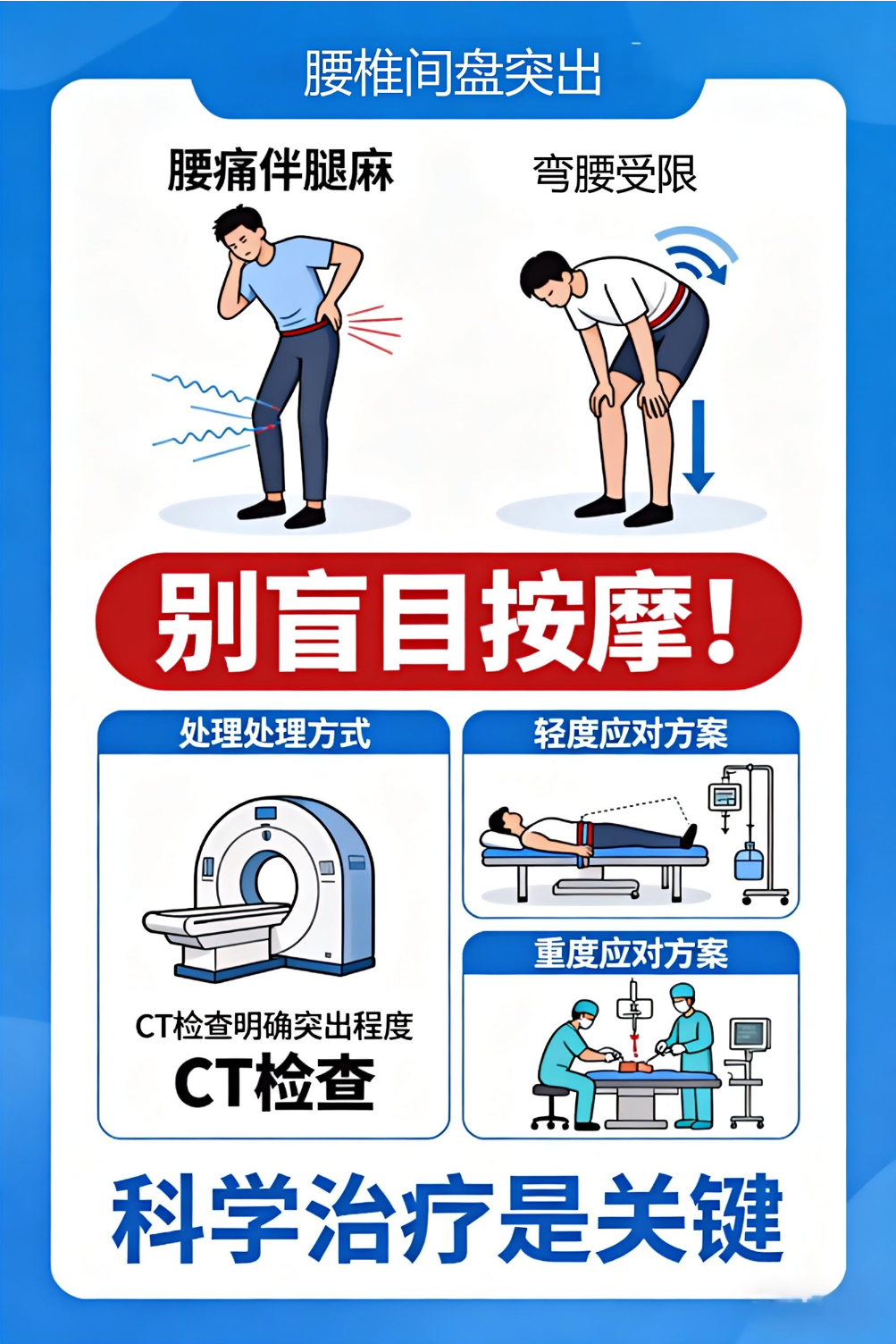 腰椎间盘突出

腰痛伴腿麻

弯腰受限

别盲目按摩！

处理处理方式

CT检查明确突出程度

CT检查

轻度应对方案

重度应对方案

科学治疗是关键