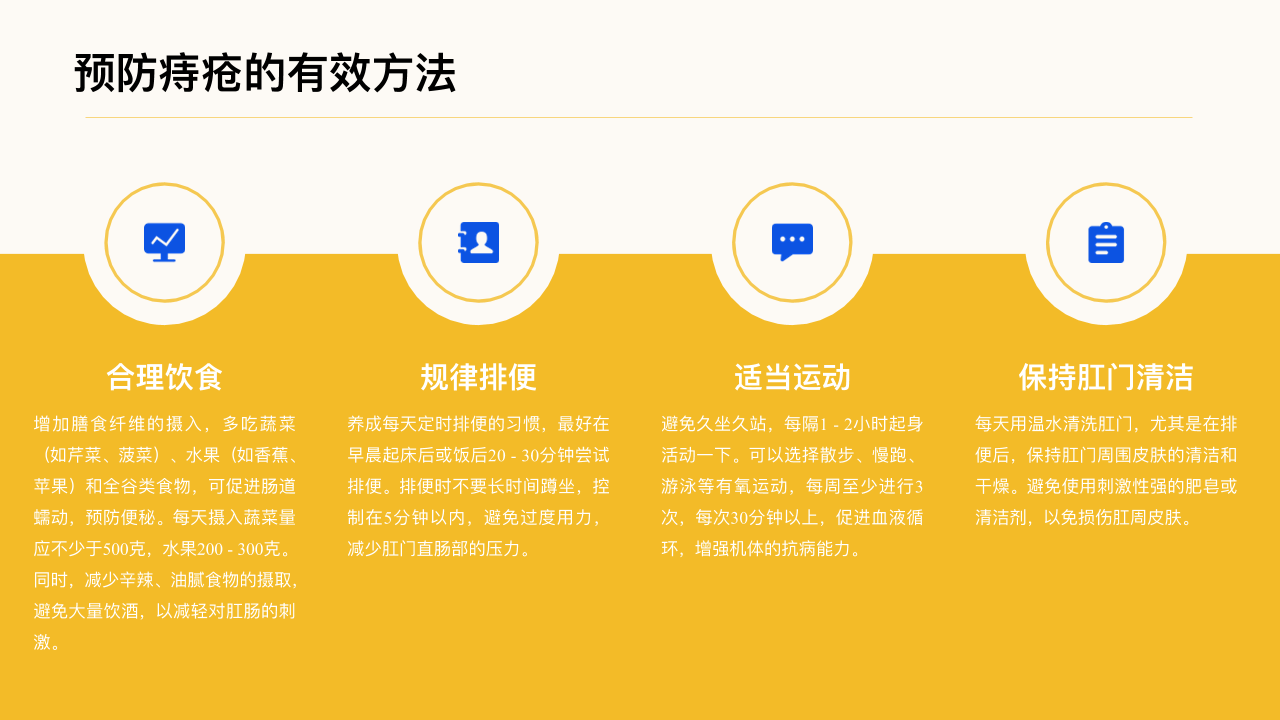 预防痔疮的有效方法

合理饮食

增加膳食纤维的摄入，多吃蔬菜（如芹菜、菠菜）、水果（如香蕉、苹果）和全谷类食物，可促进肠道蠕动，预防便秘。每天摄入蔬菜量应不少于500克，水果200 - 300克。同时，减少辛辣、油腻食物的摄取，避免大量饮酒，以减轻对肛肠的刺激。

规律排便

养成每天定时排便的习惯，最好在早晨起床后或饭后20 - 30分钟尝试排便。排便时不要长时间蹲坐，控制在5分钟以内，避免过度用力，减少肛门直肠部的压力。

适当运动

避免久坐久站，每隔1 - 2小时起身活动一下。可以选择散步、慢跑、游泳等有氧运动，每周至少进行3次，每次30分钟以上，促进血液循环，增强机体的抗病能力。

保持肛门清洁

每天用温水清洗肛门，尤其是在排便后，保持肛门周围皮肤的清洁和干燥。避免使用刺激性强的肥皂或清洁剂，以免损伤肛周皮肤。