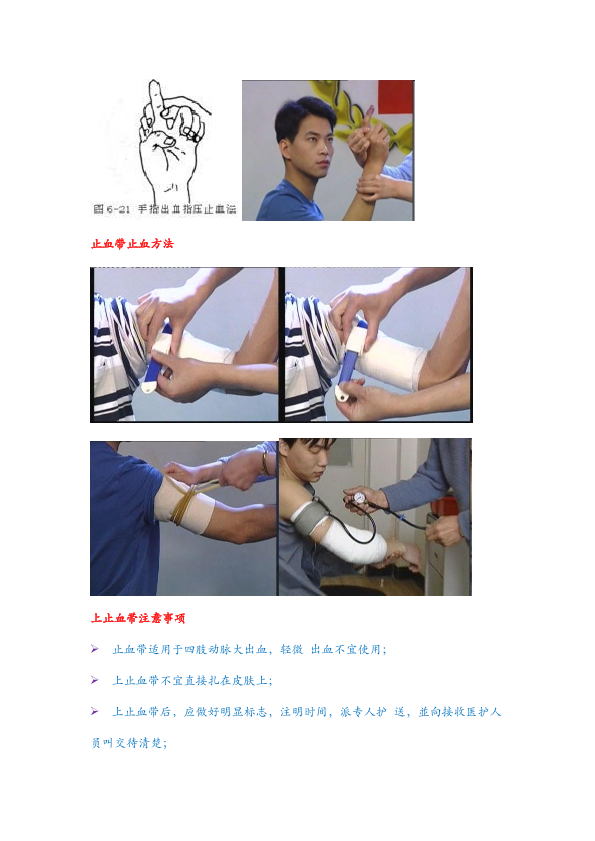 图 6-21 手指出血指压止血法

止血带止血方法

上止血带注意事项

➢ 止血带适用于四肢动脉大出血，轻微 出血不宜使用；

➢ 上止血带不宜直接扎在皮肤上；

➢ 上止血带后，应做好明显标志，注明时间，派专人护 送，並向接收医护人员叫交待清楚；