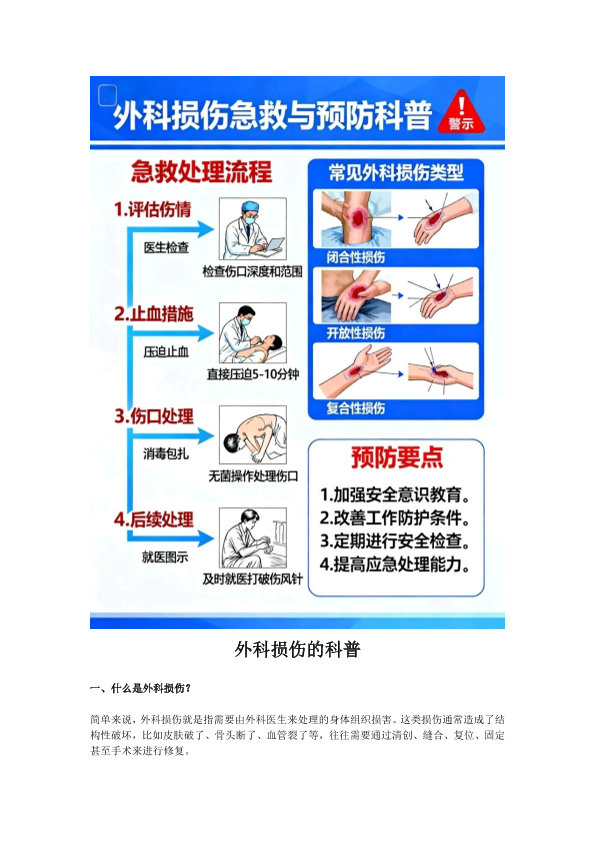 外科损伤急救与预防科普

警示

急救处理流程

1.评估伤情

医生检查

检查伤口深度和范围

2.止血措施

压迫止血

直接压迫5-10分钟

3.伤口处理

消毒包扎

无菌操作处理伤口

4.后续处理

就医图示

及时就医打破伤风针

常见外科损伤类型

闭合性损伤

开放性损伤

复合性损伤

预防要点

1.加强安全意识教育。
2.改善工作防护条件。
3.定期进行安全检查。
4.提高应急处理能力。

外科损伤的科普

一、什么是外科损伤？

简单来说，外科损伤就是指需要由外科医生来处理的身体组织损害。这类损伤通常造成了结构性破坏，比如皮肤破了、骨头断了、血管裂了等，往往需要通过清创、缝合、复位、固定甚至手术来进行修复。