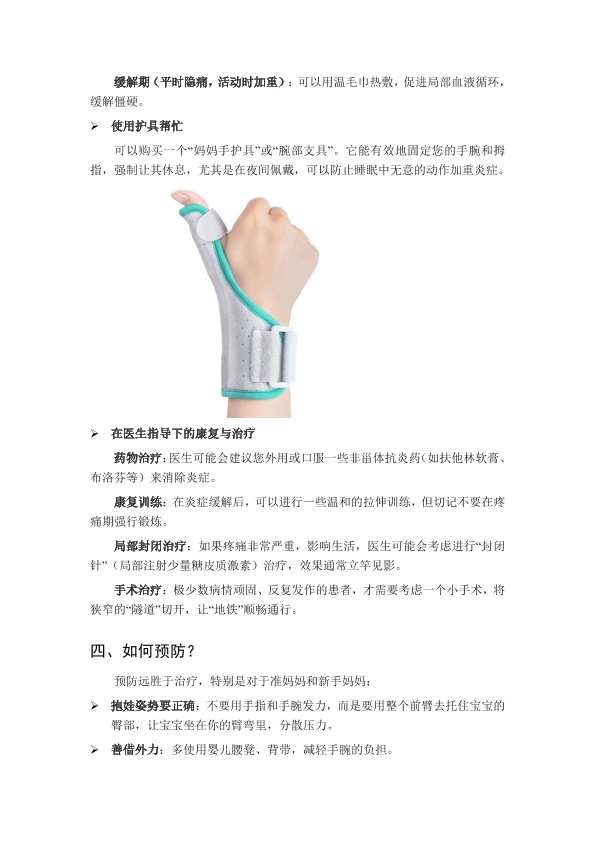 缓解期（平时隐痛，活动时加重）：可以用温毛巾热敷，促进局部血液循环，缓解僵硬。

➢ 使用护具帮忙

可以购买一个“妈妈手护具”或“腕部支具”。它能有效地固定您的手腕和拇指，强制让其休息，尤其是在夜间佩戴，可以防止睡眠中无意的动作加重炎症。

➢ 在医生指导下的康复与治疗

药物治疗：医生可能会建议您外用或口服一些非甾体抗炎药（如扶他林软膏、布洛芬等）来消除炎症。

康复训练：在炎症缓解后，可以进行一些温和的拉伸训练，但切记不要在疼痛期强行锻炼。

局部封闭治疗：如果疼痛非常严重，影响生活，医生可能会考虑进行“封闭针”（局部注射少量糖皮质激素）治疗，效果通常立竿见影。

手术治疗：极少数病情顽固、反复发作的患者，才需要考虑一个小手术，将狭窄的“隧道”切开，让“地铁”顺畅通行。

四、如何预防？

预防远胜于治疗，特别是对于准妈妈和新手妈妈：

➢ 抱娃姿势要正确：不要用手指和手腕发力，而是要用整个前臂去托住宝宝的臀部，让宝宝坐在你的臂弯里，分散压力。

➢ 善借外力：多使用婴儿腰凳、背带，减轻手腕的负担。