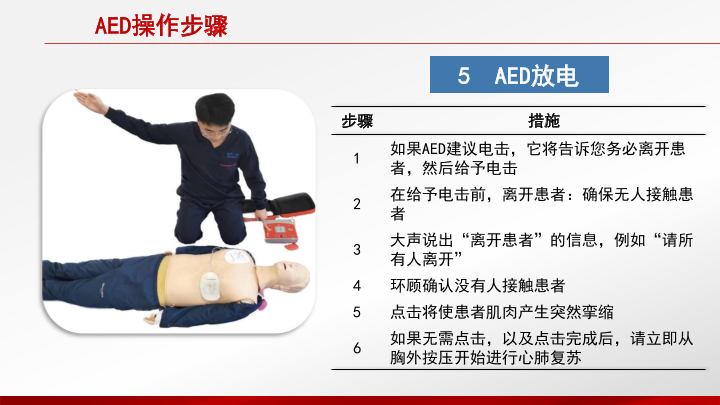 AED操作步骤

5 AED放电

| 步骤 | 措施 |
|---|---|
| 1 | 如果AED建议电击，它将告诉您务必离开患者，然后给予电击 |
| 2 | 在给予电击前，离开患者：确保无人接触患者 |
| 3 | 大声说出“离开患者”的信息，例如“请所有人离开” |
| 4 | 环顾确认没有人接触患者 |
| 5 | 点击将使患者肌肉产生突然挛缩 |
| 6 | 如果无需点击，以及点击完成后，请立即从胸外按压开始进行心肺复苏 |