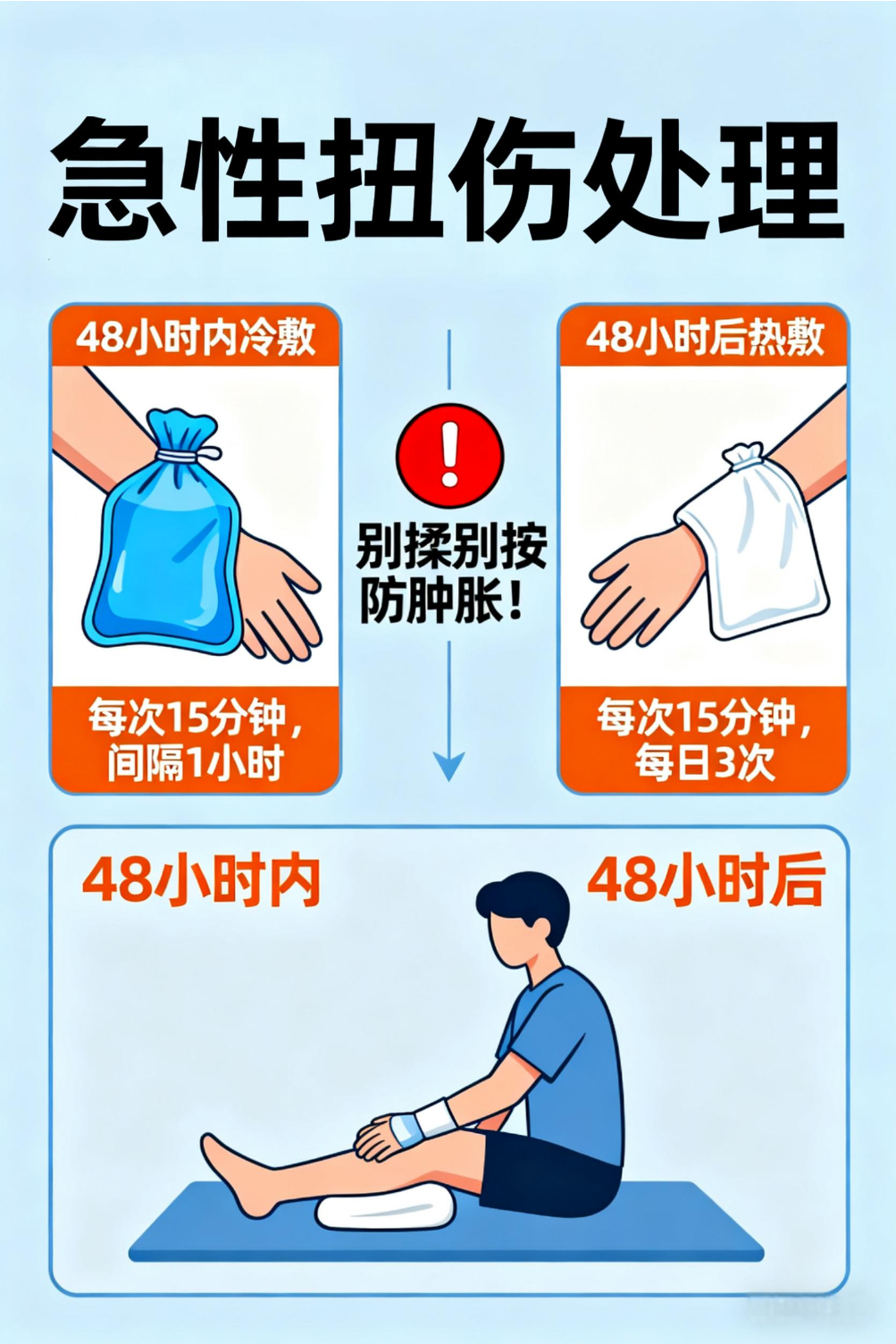 急性扭伤处理

48小时内冷敷

每次15分钟，间隔1小时

别揉别按防肿胀！

48小时后热敷

每次15分钟，每日3次

48小时内

48小时后