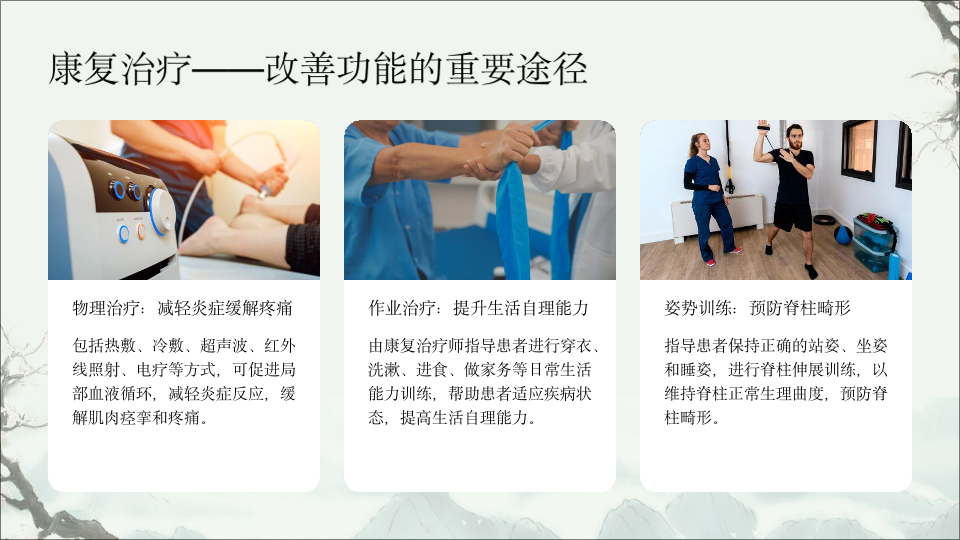 康复治疗——改善功能的重要途径

物理治疗：减轻炎症缓解疼痛

包括热敷、冷敷、超声波、红外线照射、电疗等方式，可促进局部血液循环，减轻炎症反应，缓解肌肉痉挛和疼痛。

作业治疗：提升生活自理能力

由康复治疗师指导患者进行穿衣、洗漱、进食、做家务等日常生活能力训练，帮助患者适应疾病状态，提高生活自理能力。

姿势训练：预防脊柱畸形

指导患者保持正确的站姿、坐姿和睡姿，进行脊柱伸展训练，以维持脊柱正常生理曲度，预防脊柱畸形。