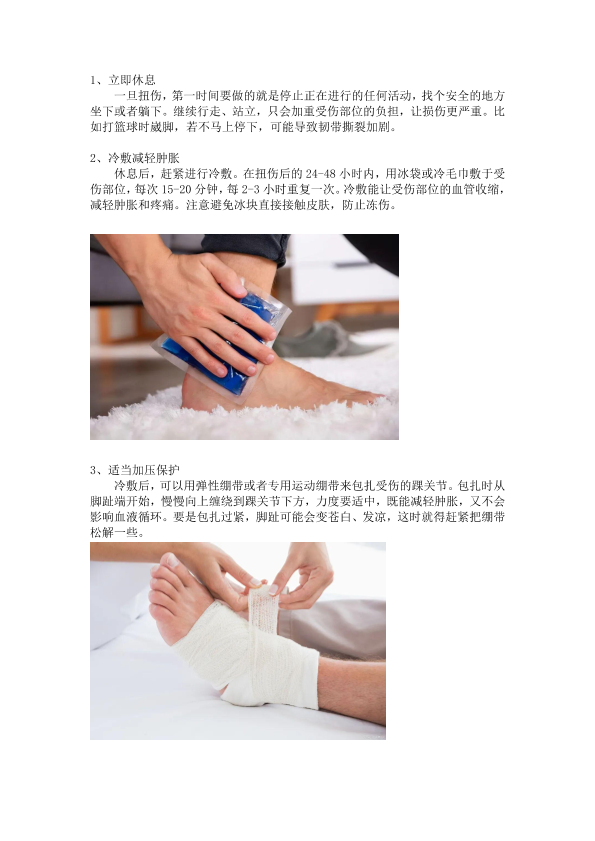 1、立即休息

一旦扭伤，第一时间要做的就是停止正在进行的任何活动，找个安全的地方坐下或者躺下。继续行走、站立，只会加重受伤部位的负担，让损伤更严重。比如打篮球时崴脚，若不马上停下，可能导致韧带撕裂加剧。

2、冷敷减轻肿胀

休息后，赶紧进行冷敷。在扭伤后的 24-48 小时内，用冰袋或冷毛巾敷于受伤部位，每次 15-20 分钟，每 2-3 小时重复一次。冷敷能让受伤部位的血管收缩，减轻肿胀和疼痛。注意避免冰块直接接触皮肤，防止冻伤。

3、适当加压保护

冷敷后，可以用弹性绷带或者专用运动绷带来包扎受伤的踝关节。包扎时从脚趾端开始，慢慢向上缠绕到踝关节下方，力度要适中，既能减轻肿胀，又不会影响血液循环。要是包扎过紧，脚趾可能会变苍白、发凉，这时就得赶紧把绷带松解一些。